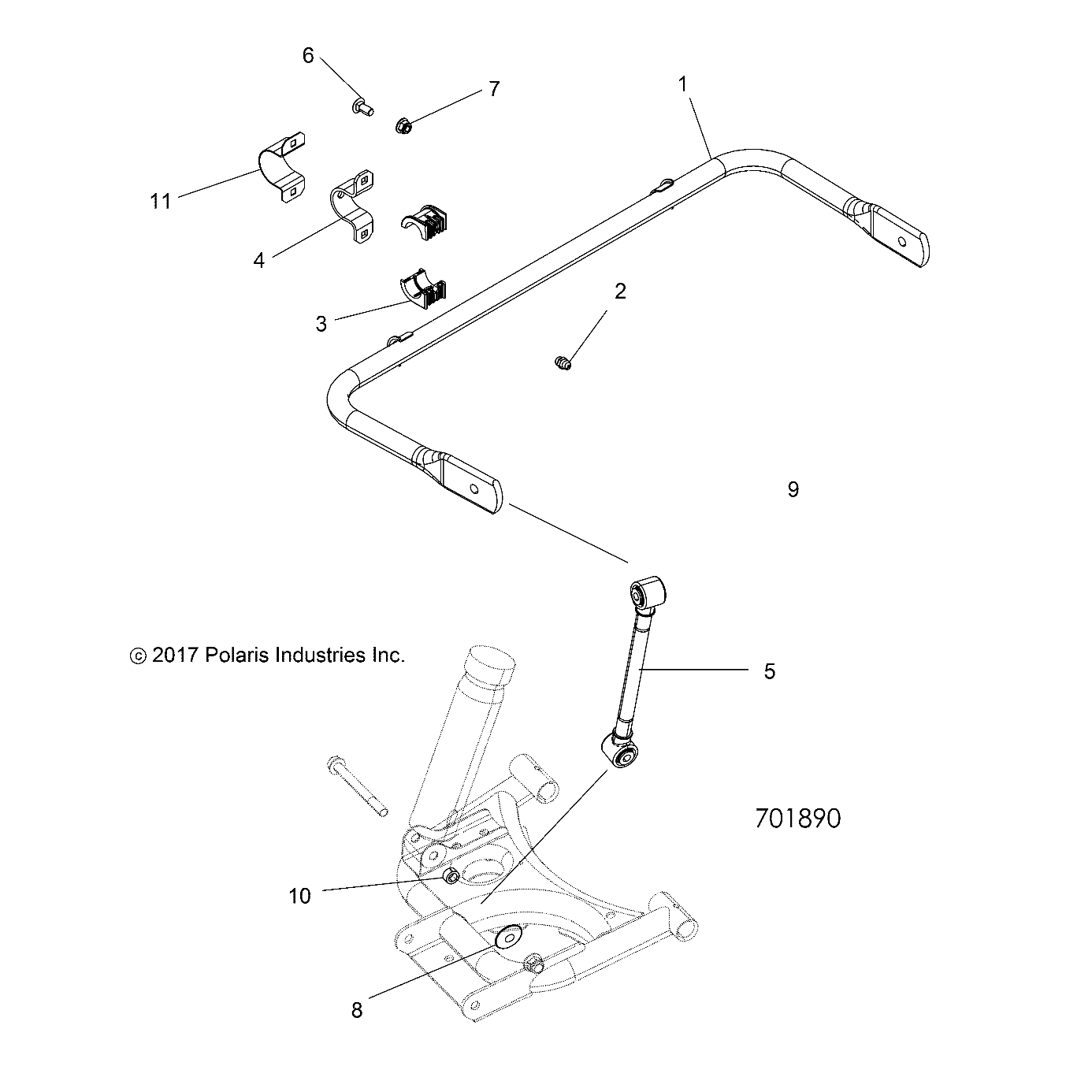 6
7
1
11
4
3
2
9
© 2017 Polaris Industries Inc.
5
701890
10
8