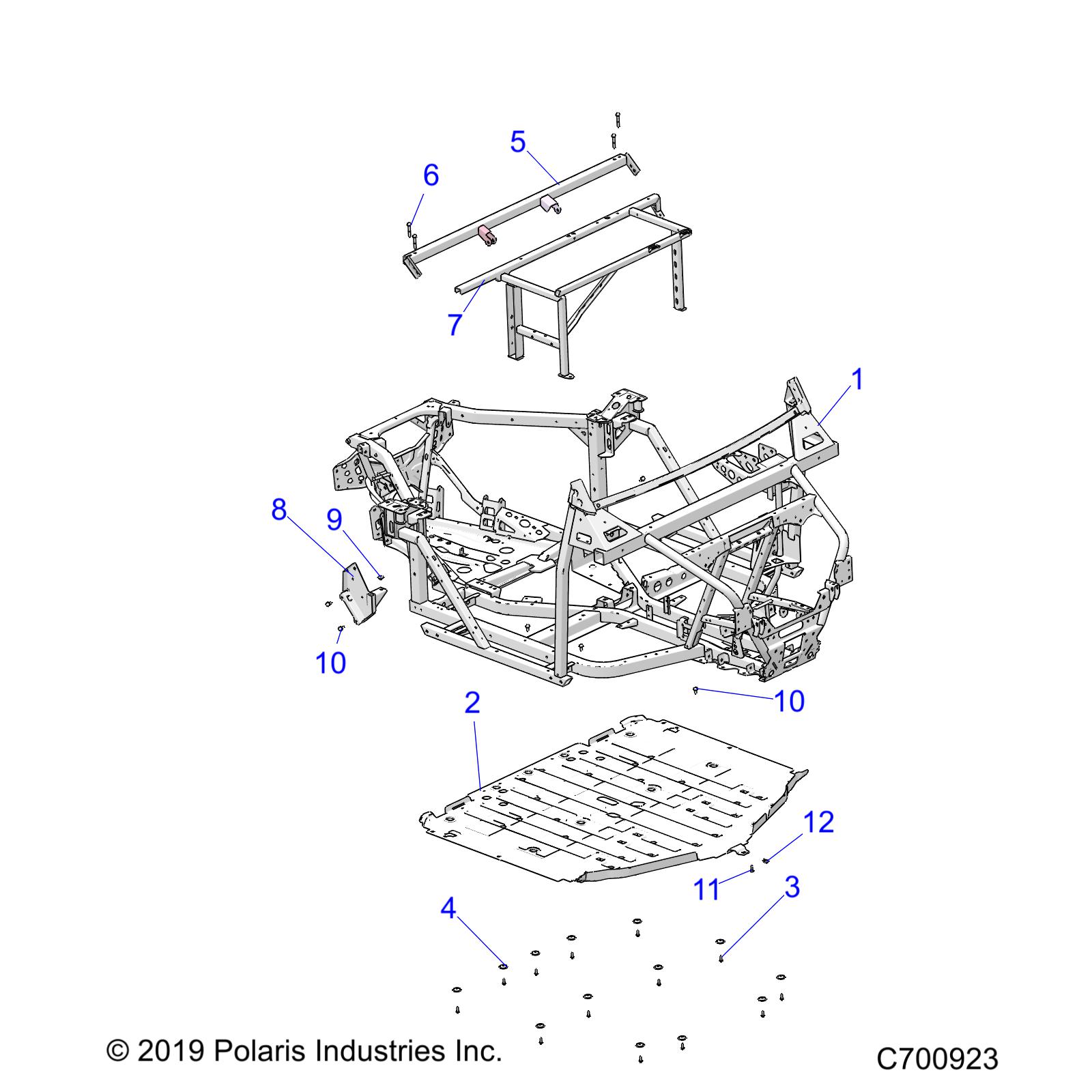 5
6
7
1
8
9
10
10
2
12
11
3
4

© 2019 Polaris Industries Inc.

C700923