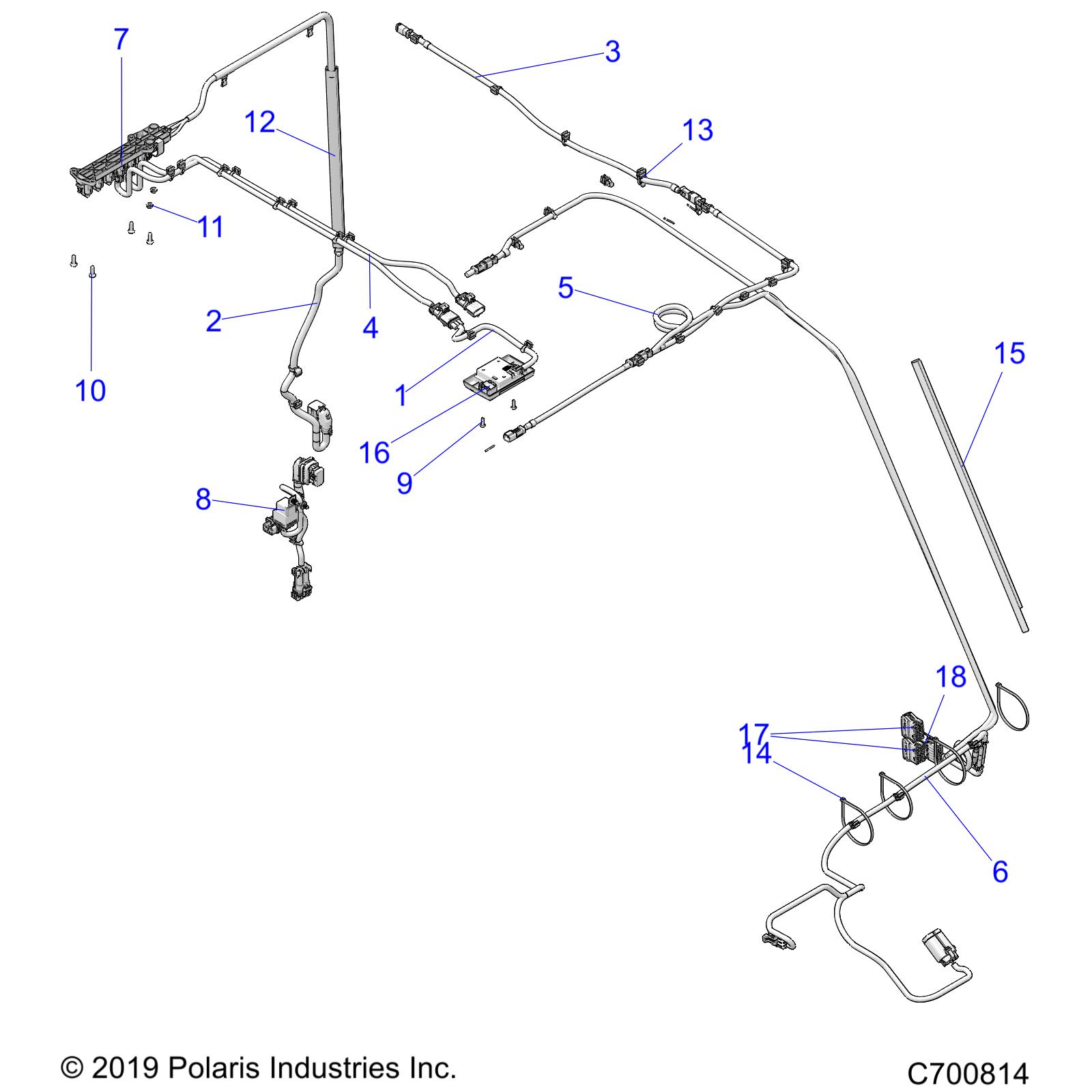 7
3
12
13
11
5
2
4
10
1
15
16
9
8
18
17
14
6

© 2019 Polaris Industries Inc.

C700814