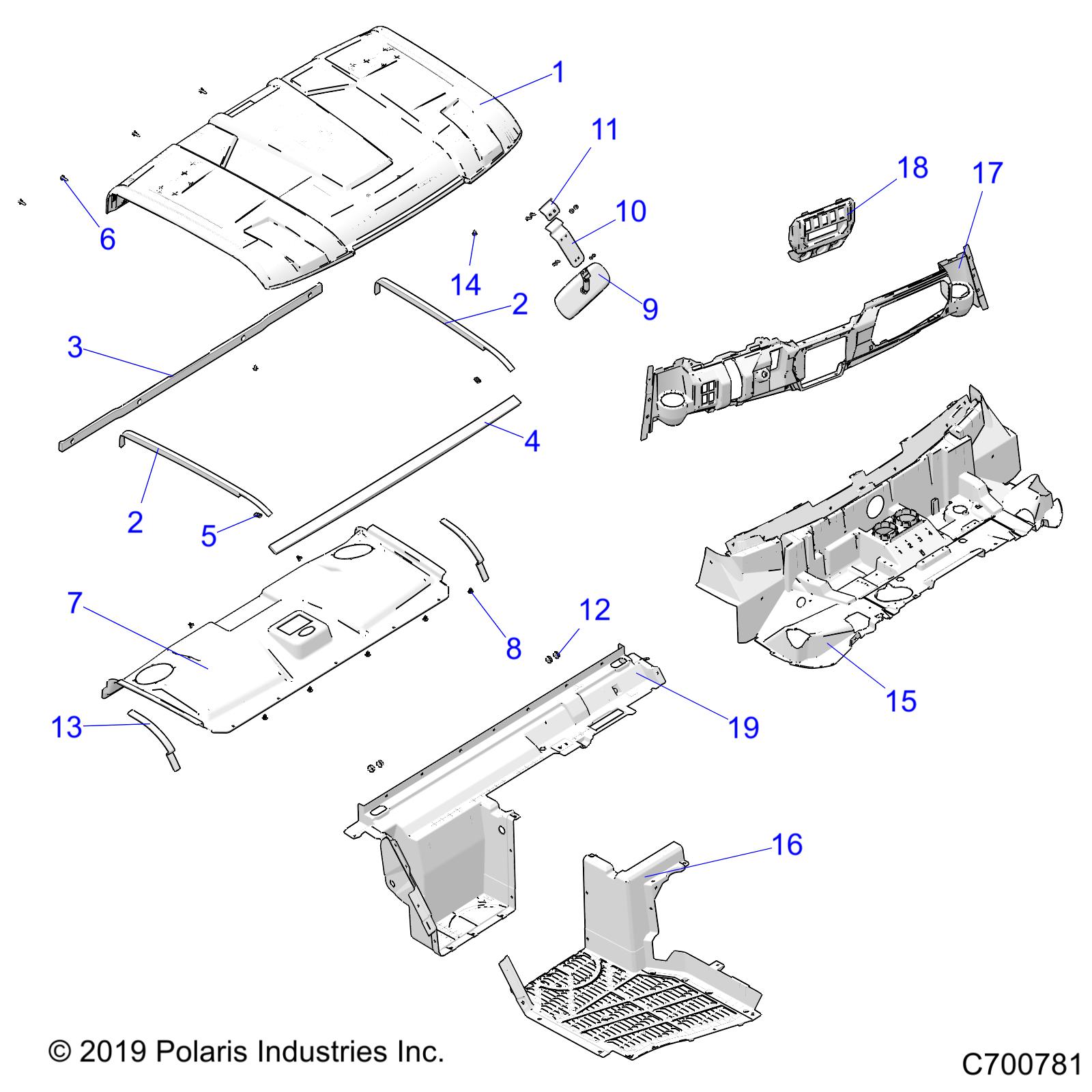 1
11
18
17
6
10
14
2
9
3
4
2
5
7
8
12
15
13
19
16
© 2019 Polaris Industries Inc.
C700781