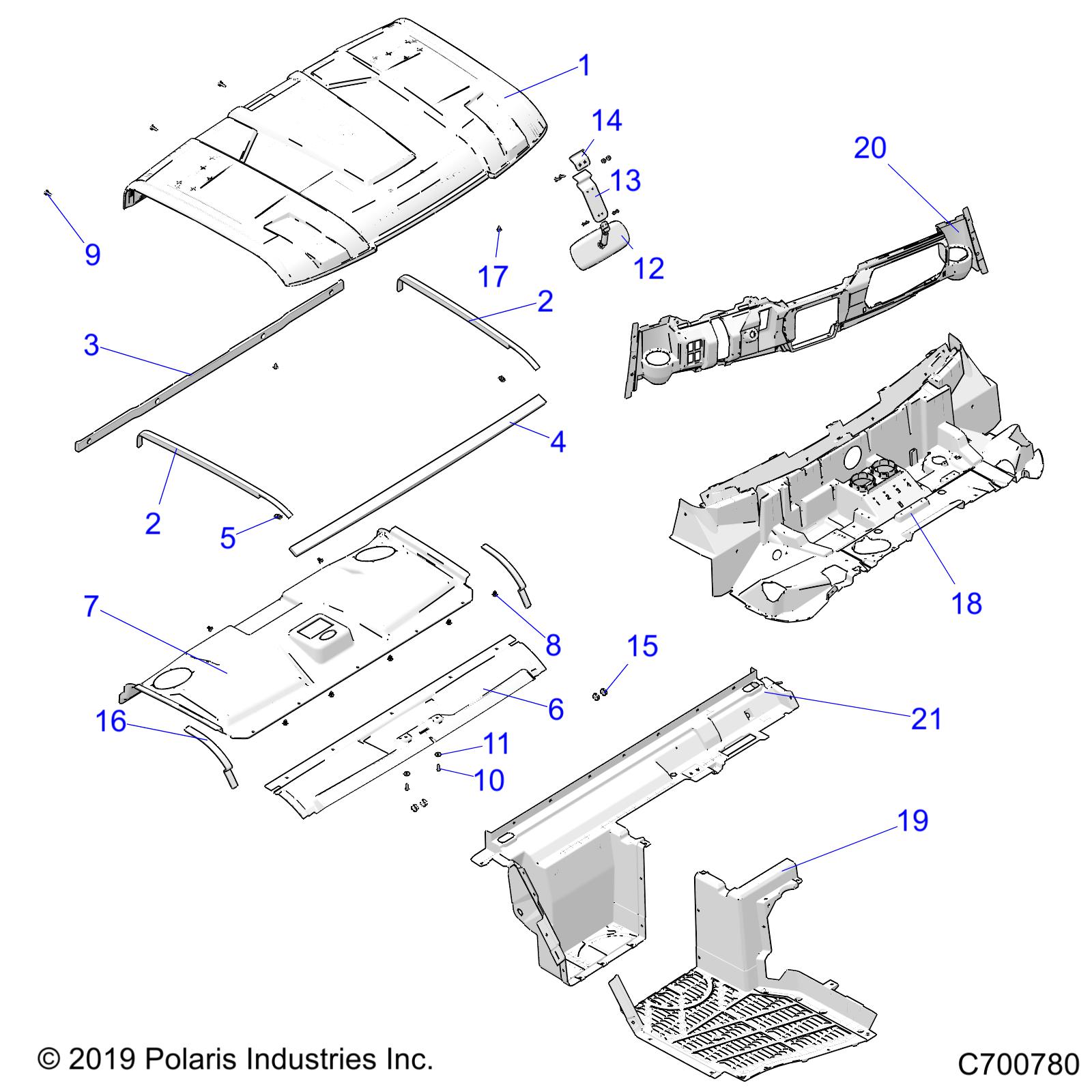 1
14
20
13
9
17
12
2
3
4
2
5
7
8
18
15
6
21
16
11
10
19
© 2019 Polaris Industries Inc.
C700780