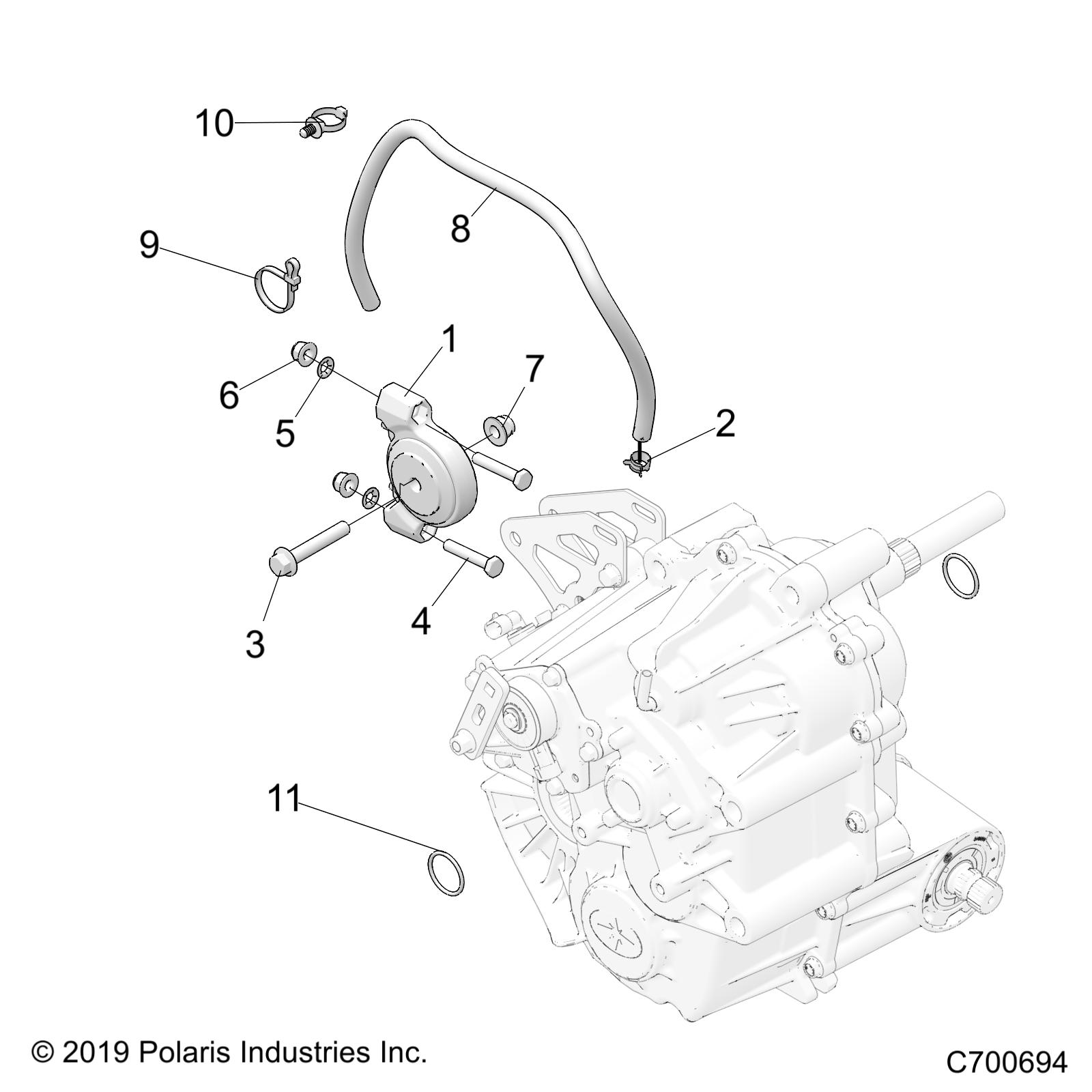 10

8

9

1

7

6

5

2

3

4

11

© 2019 Polaris Industries Inc.

C700694