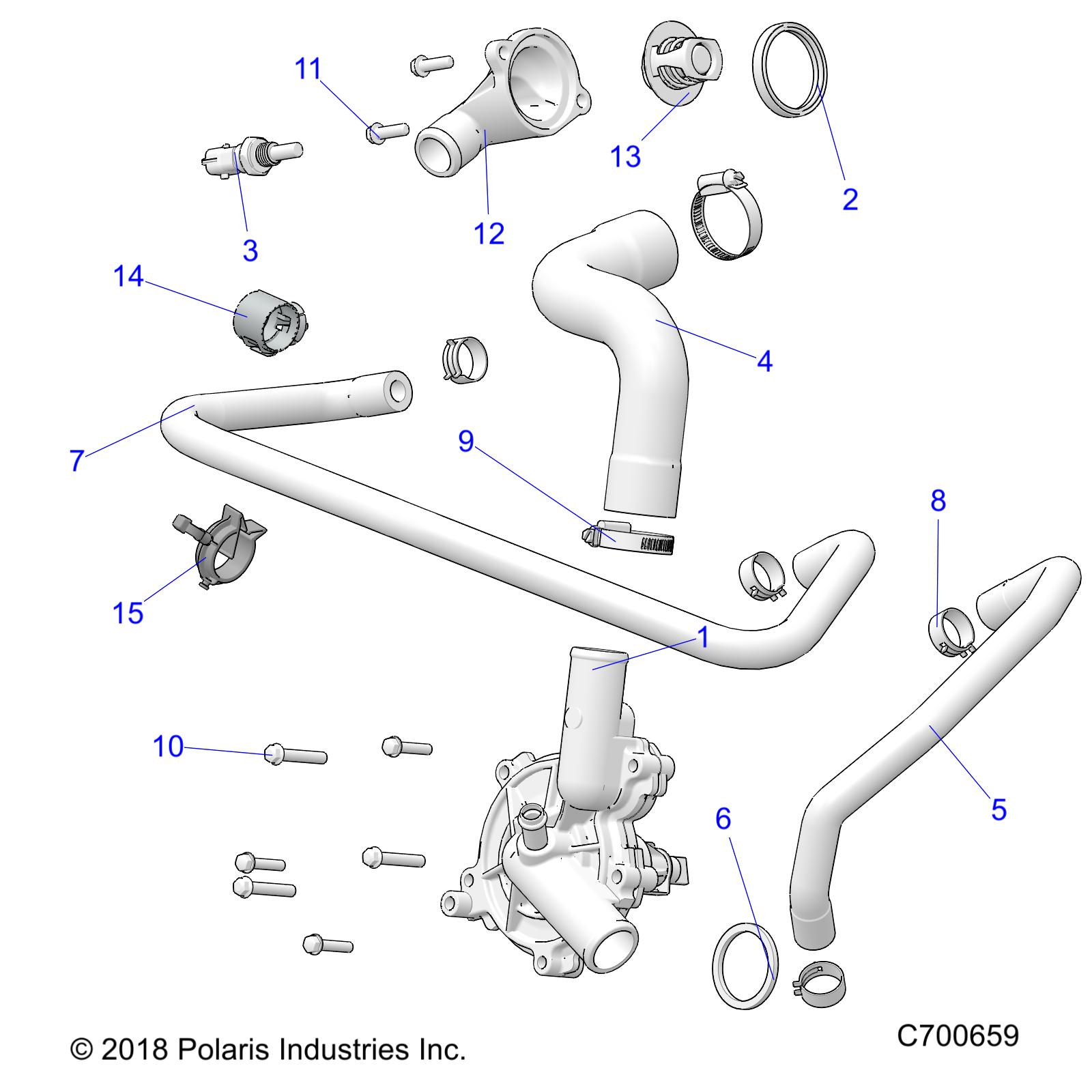 11
13
2
3
12
14
4
7
9
8
15
1
10
5
6
© 2018 Polaris Industries Inc.
C700659