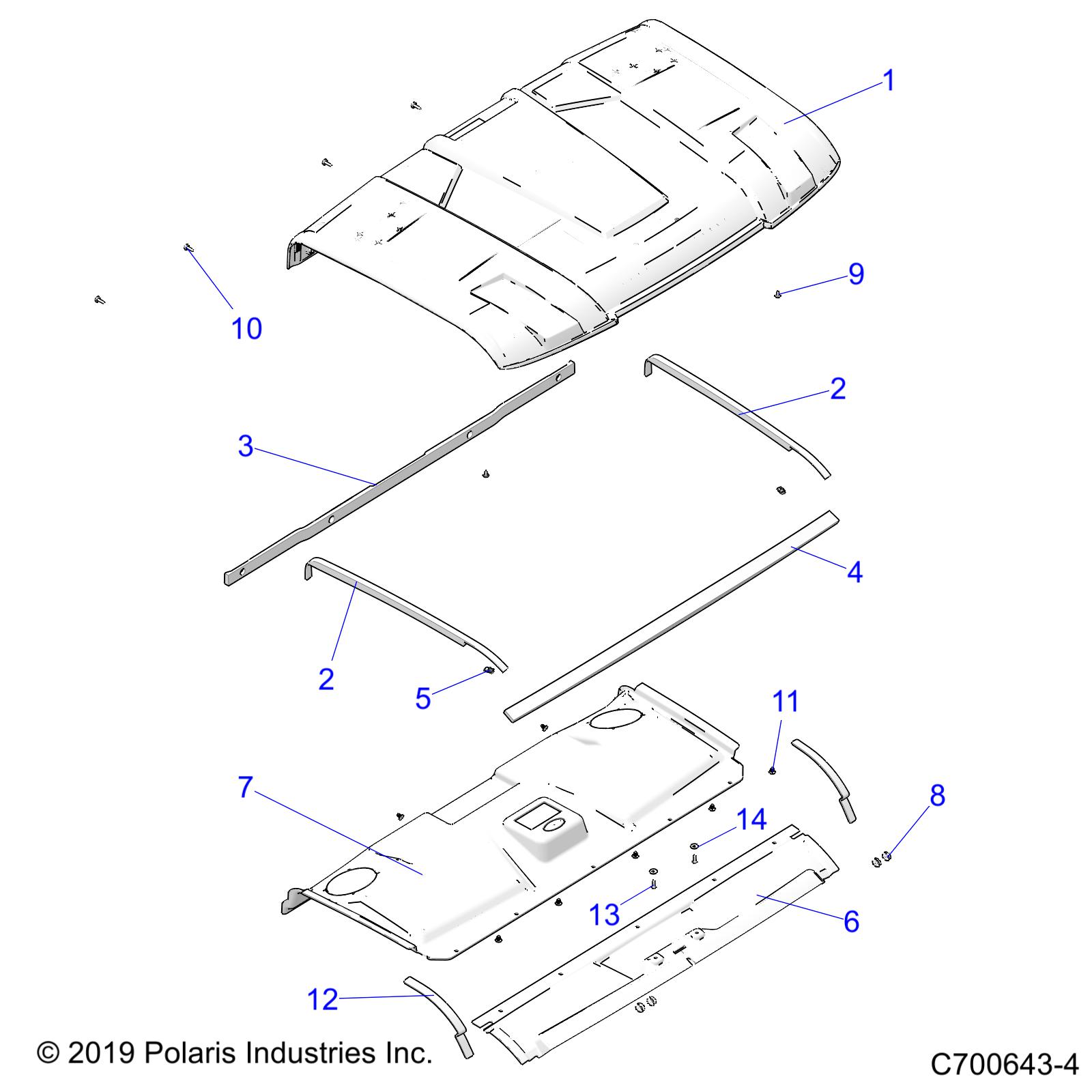 1

9

10

2

3

4

2

5

11

7

8

14

13

6

12

© 2019 Polaris Industries Inc.

C700643-4