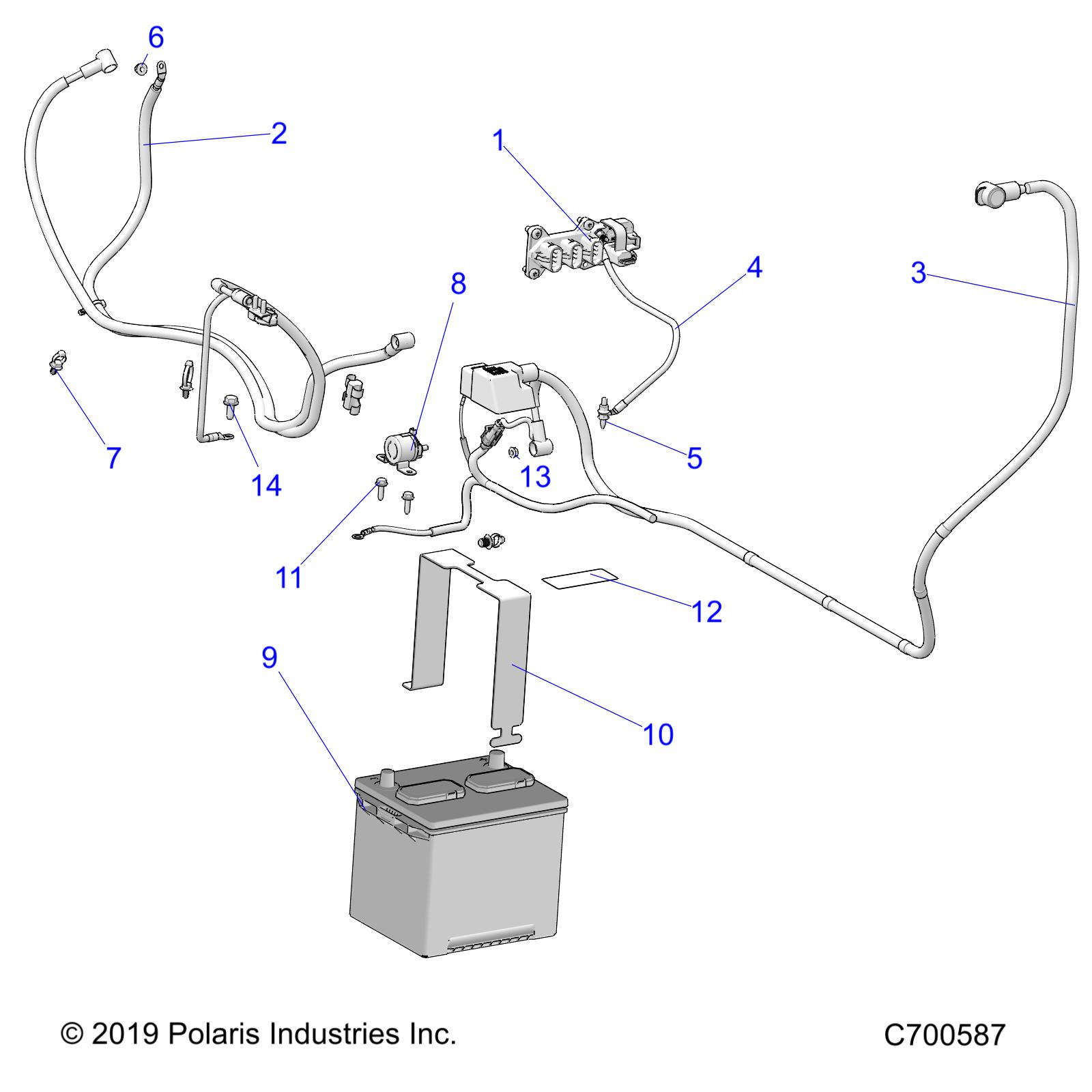 6
2
1
4
3
8
7
14
5
13
11
12
9
10

© 2019 Polaris Industries Inc.

C700587