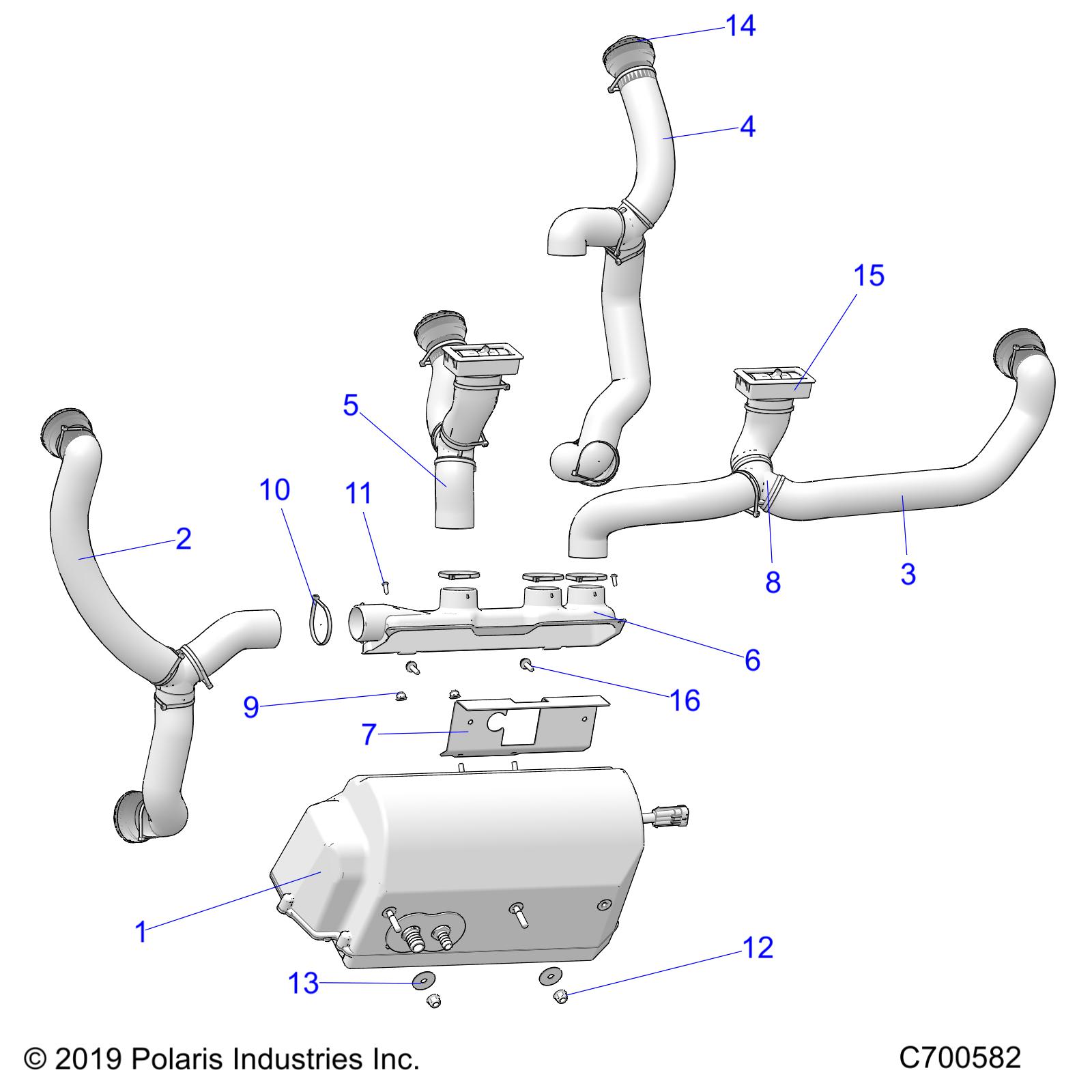 14

4

15

5

10

11

2

8

3

6

16

9

7

1

12

13

© 2019 Polaris Industries Inc.

C700582