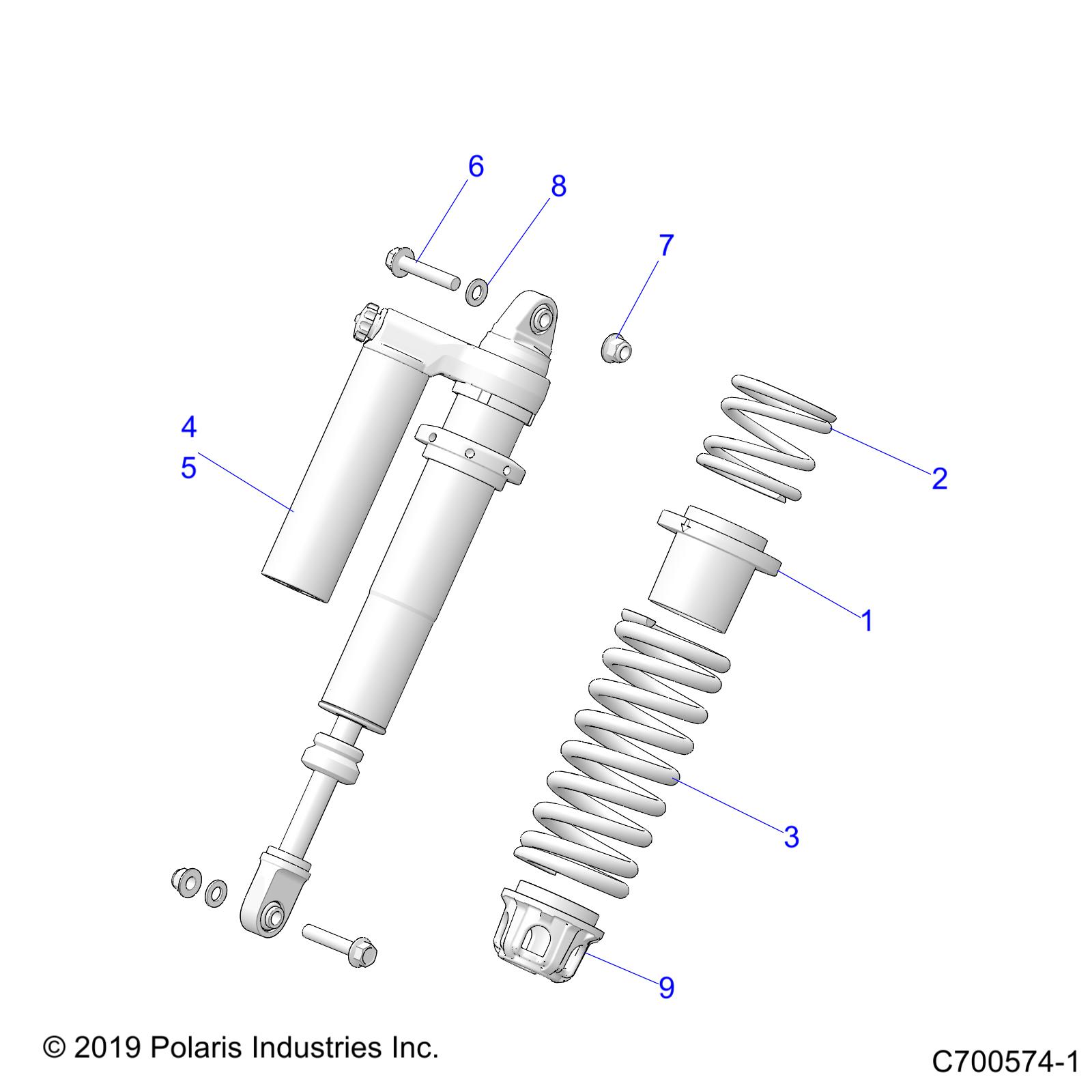 6
8
7
4
5
2
1
3
9

© 2019 Polaris Industries Inc.

C700574-1