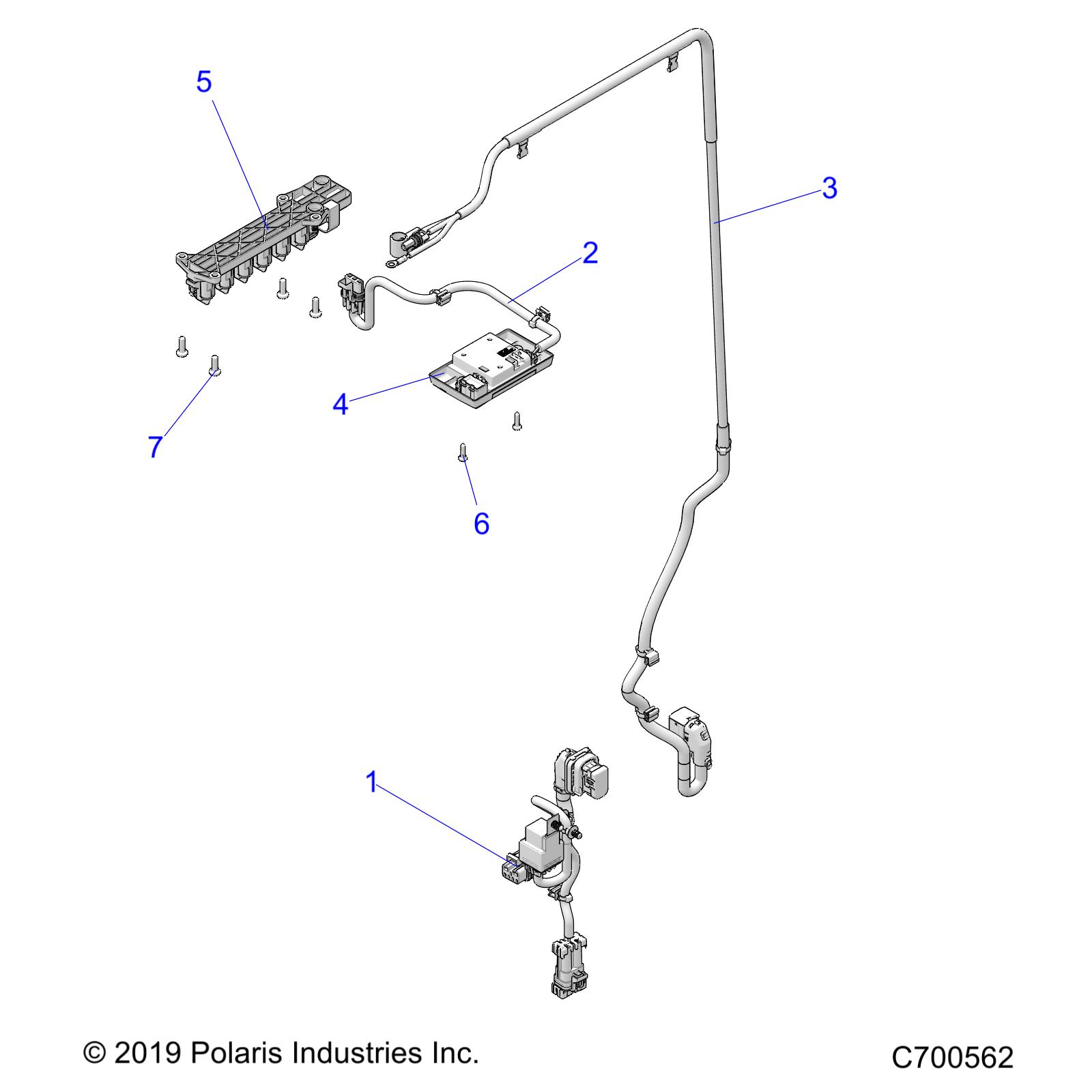 5

3

2

4

7

6

1

© 2019 Polaris Industries Inc.

C700562