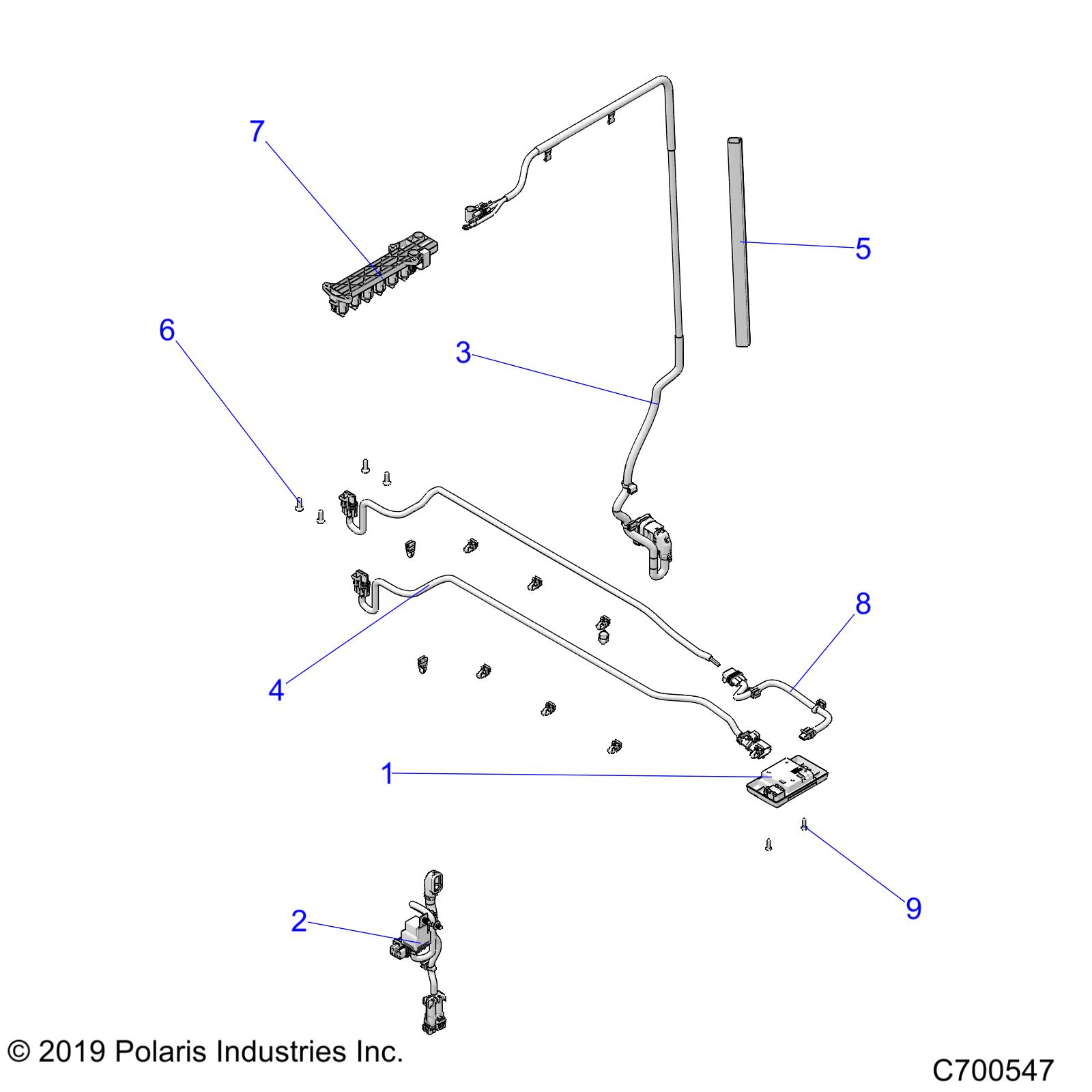 7
5
6
3
8
4
1
9
2
© 2019 Polaris Industries Inc.
C700547