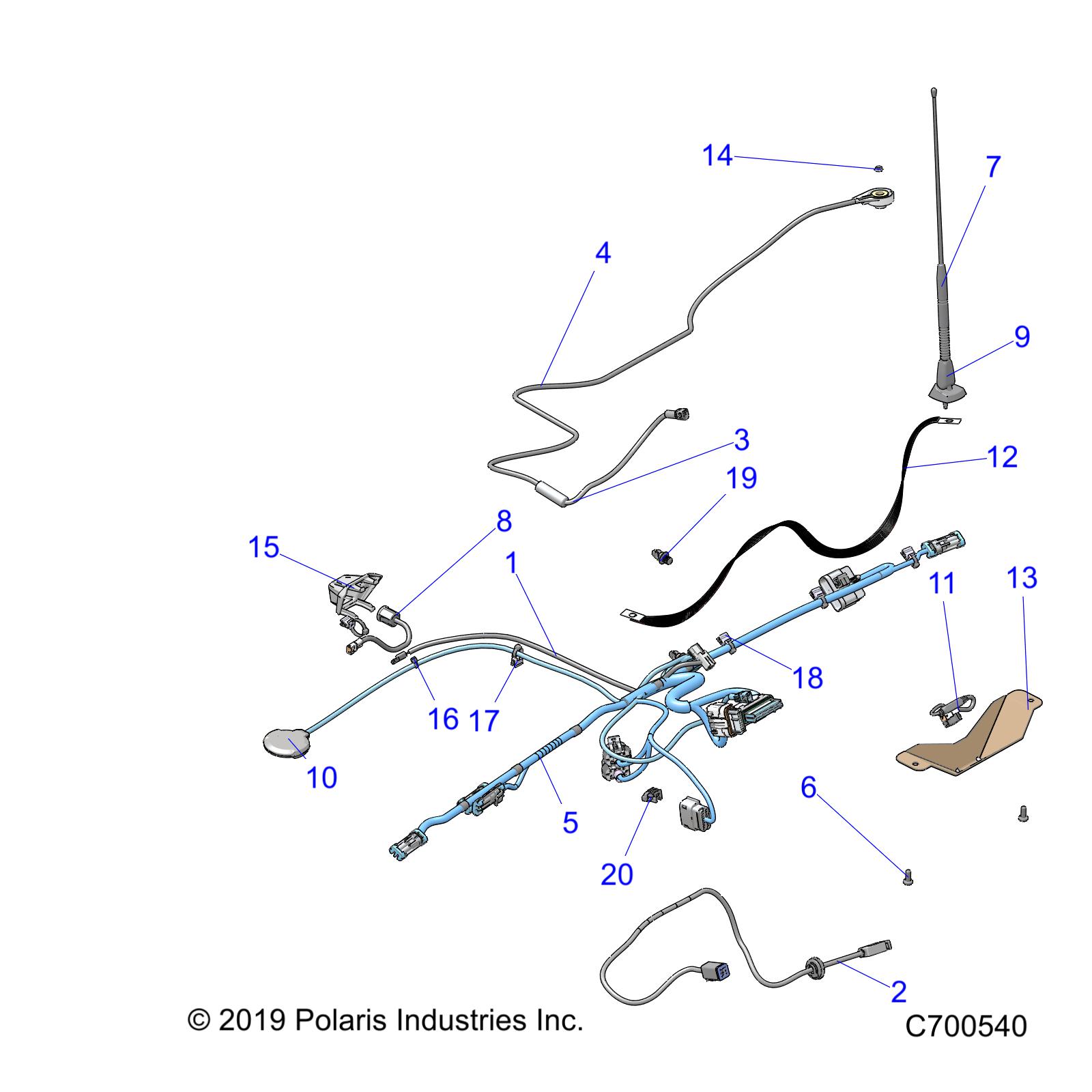 14
7
4
9
3
12
19
8
15
1
11
13
18
16
17
10
5
6
20
2
© 2019 Polaris Industries Inc.
C700540