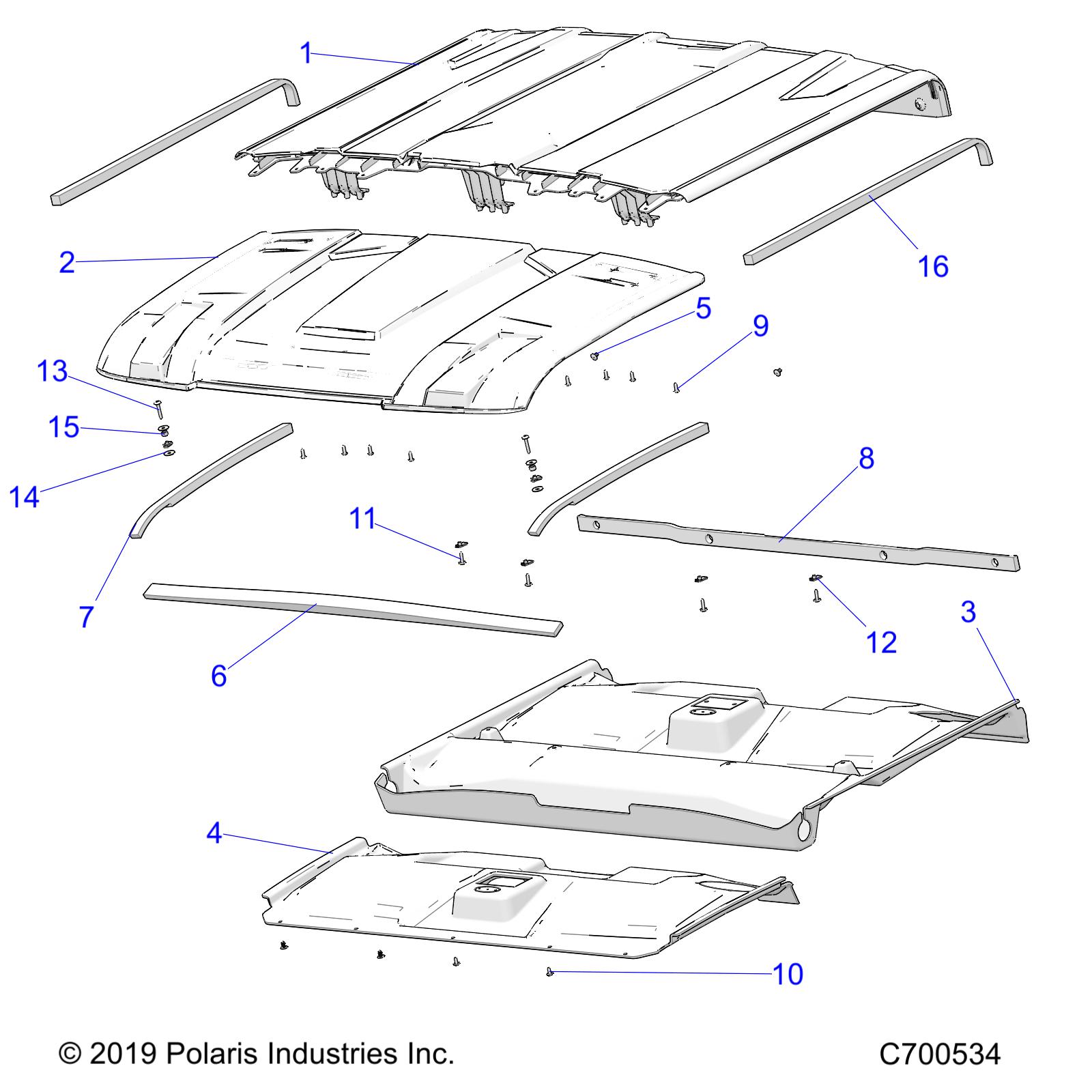 1
16
2
5
9
13
15
14
8
11
7
12
3
6
4
10

© 2019 Polaris Industries Inc.

C700534