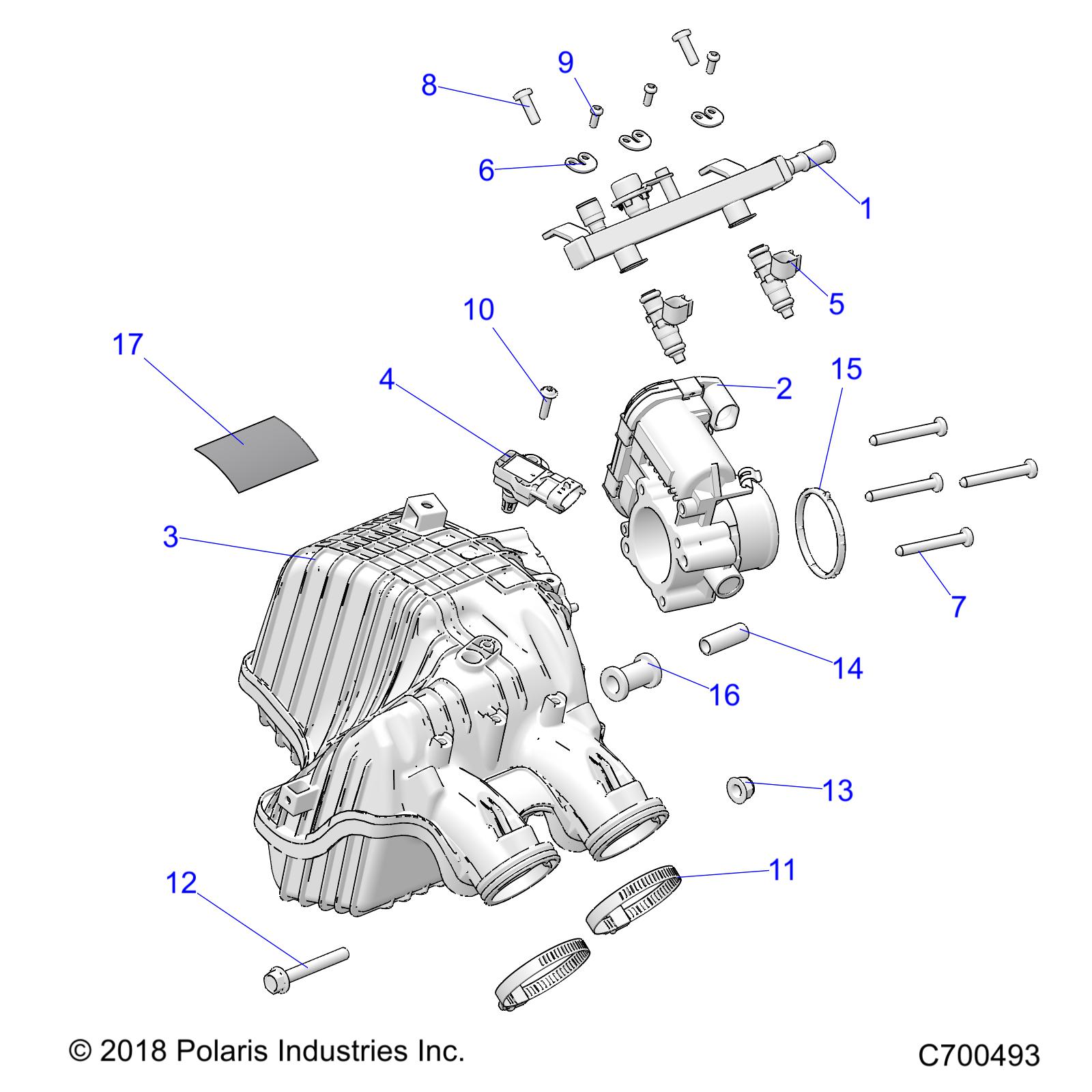 9
8
6
1
5
10
17
4
2
15
3
7
14
16
13
11
12

© 2018 Polaris Industries Inc.
C700493