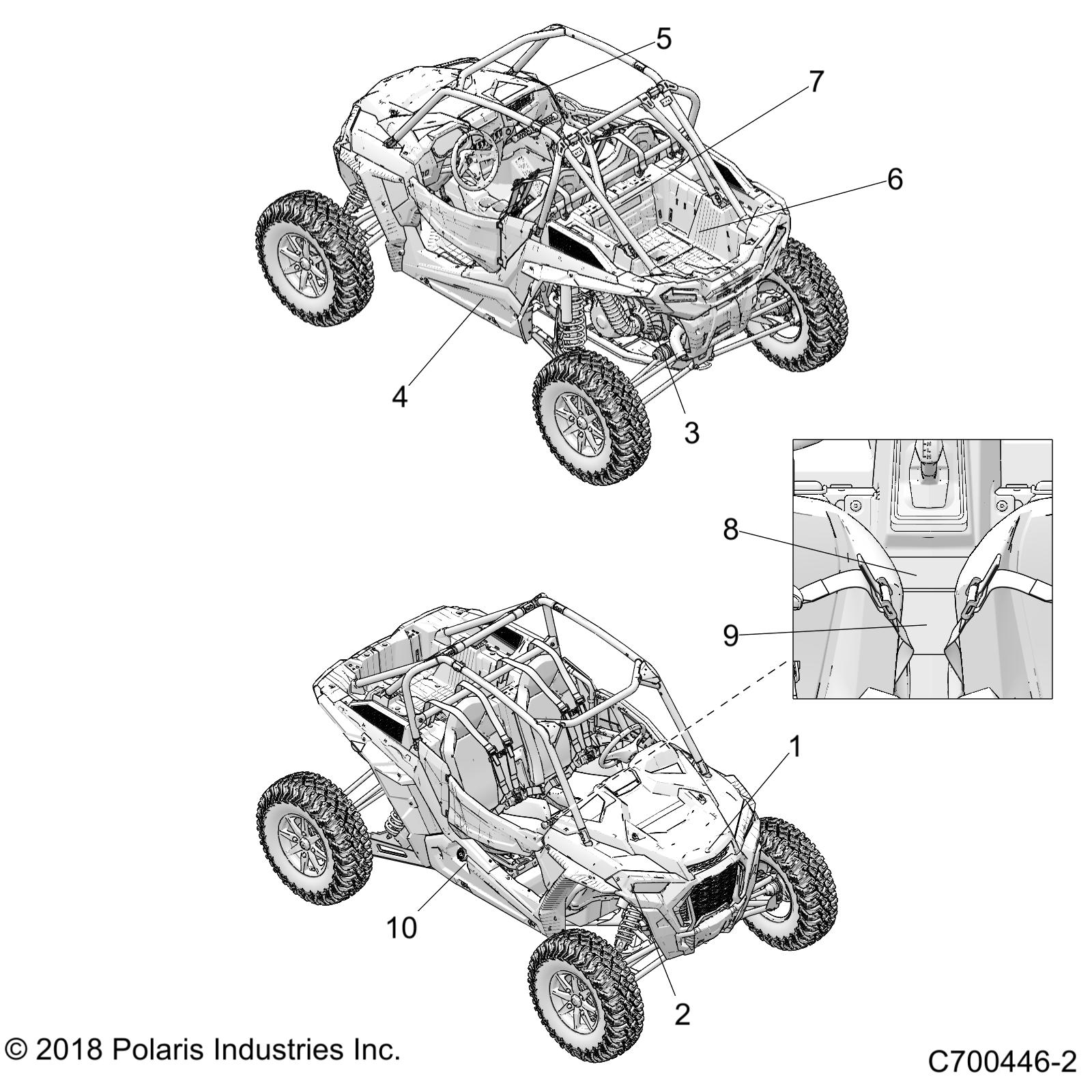 5
7
6
4
3
8
9
1
10
2
© 2018 Polaris Industries Inc.
C700446-2