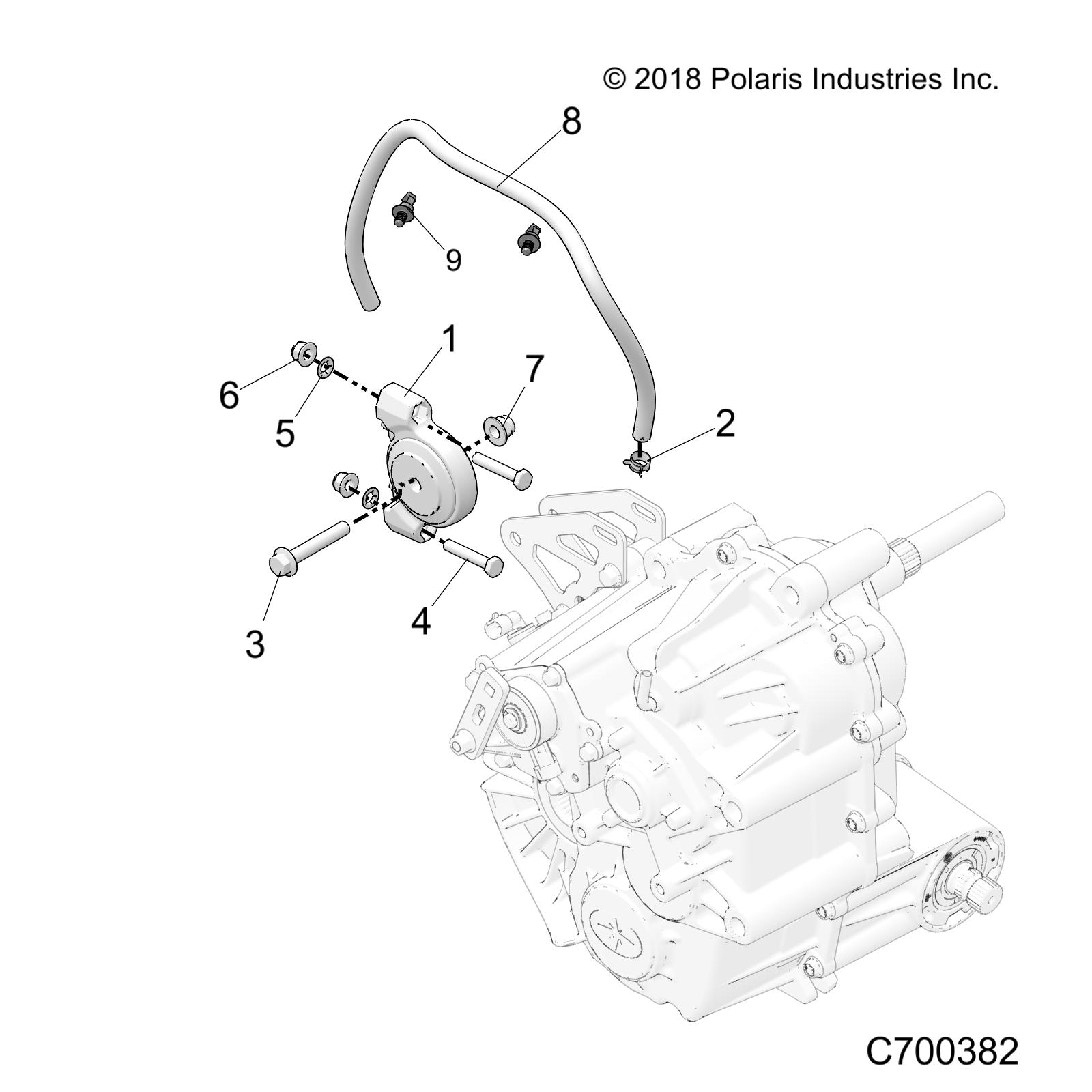 © 2018 Polaris Industries Inc.

8

9

1

7

6

5

2

3

4

C700382