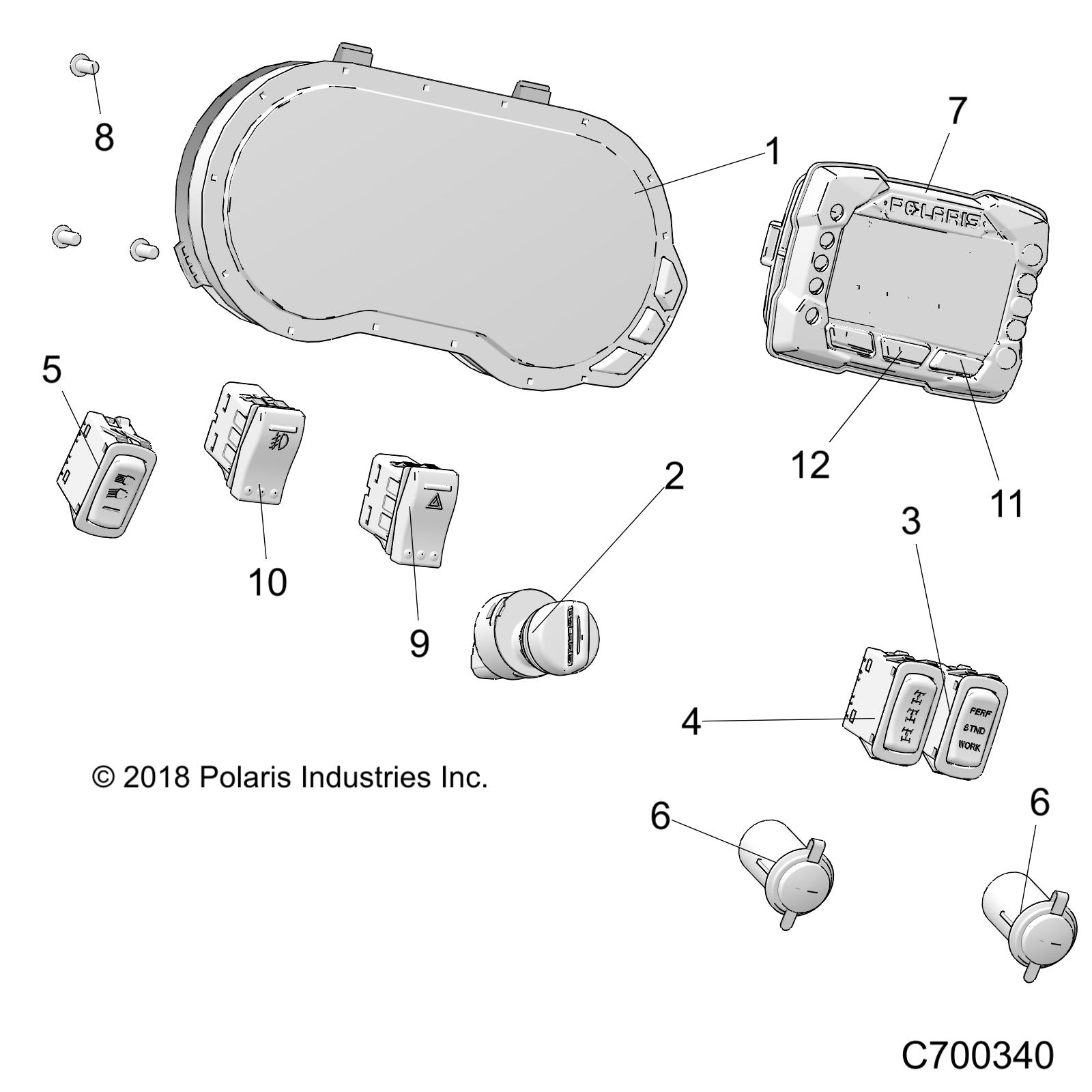 8

1

7

POLARIS

5

10

9

2

12

11

3

4

PERF
STND
WORK

© 2018 Polaris Industries Inc.

6

6

C700340