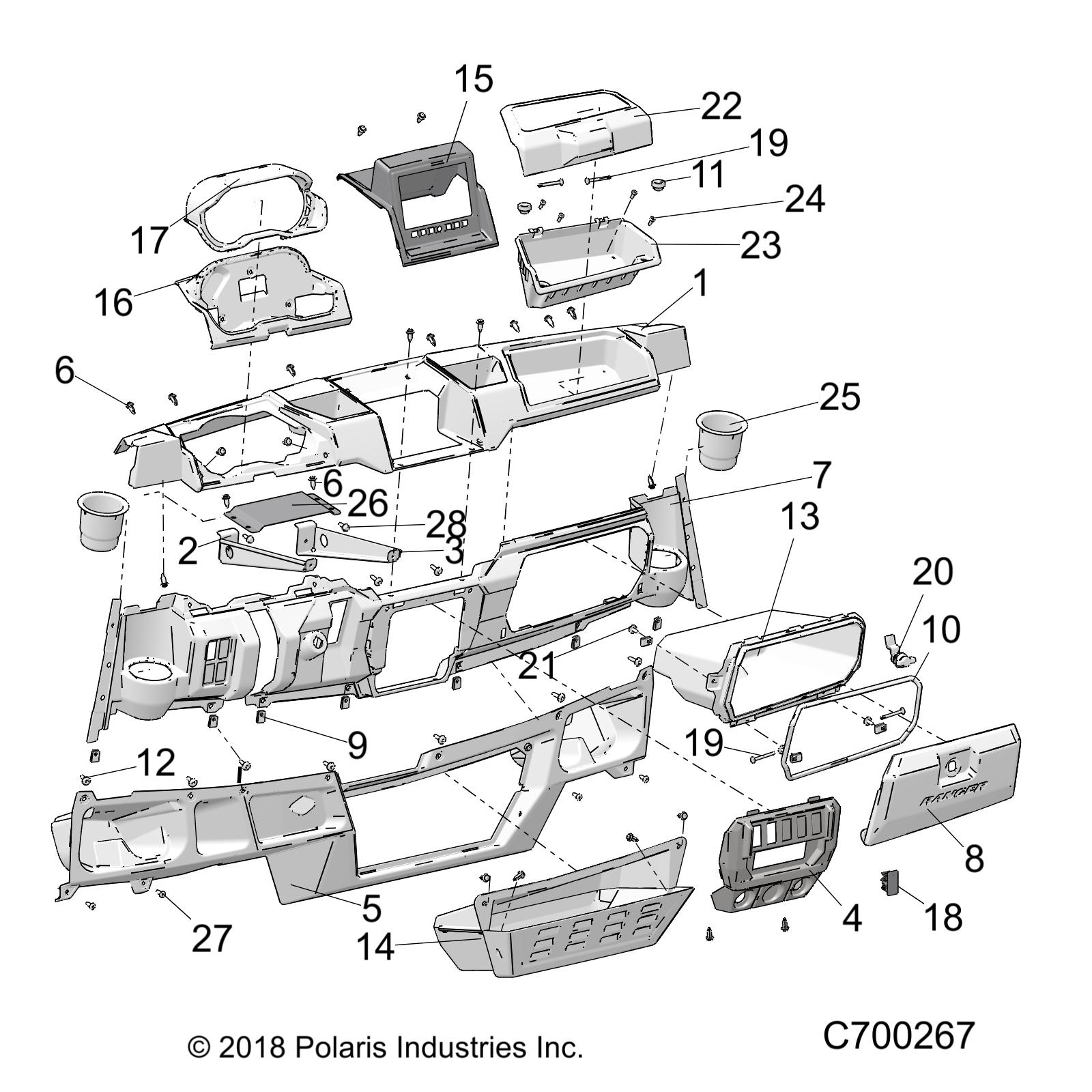 15
22
19
11
24
17
23
16
1
6
25
6
26
7
28
13
2
3
20
10
21
9
19
12
RANGER
8
5
4
18
27
14
© 2018 Polaris Industries Inc.
C700267