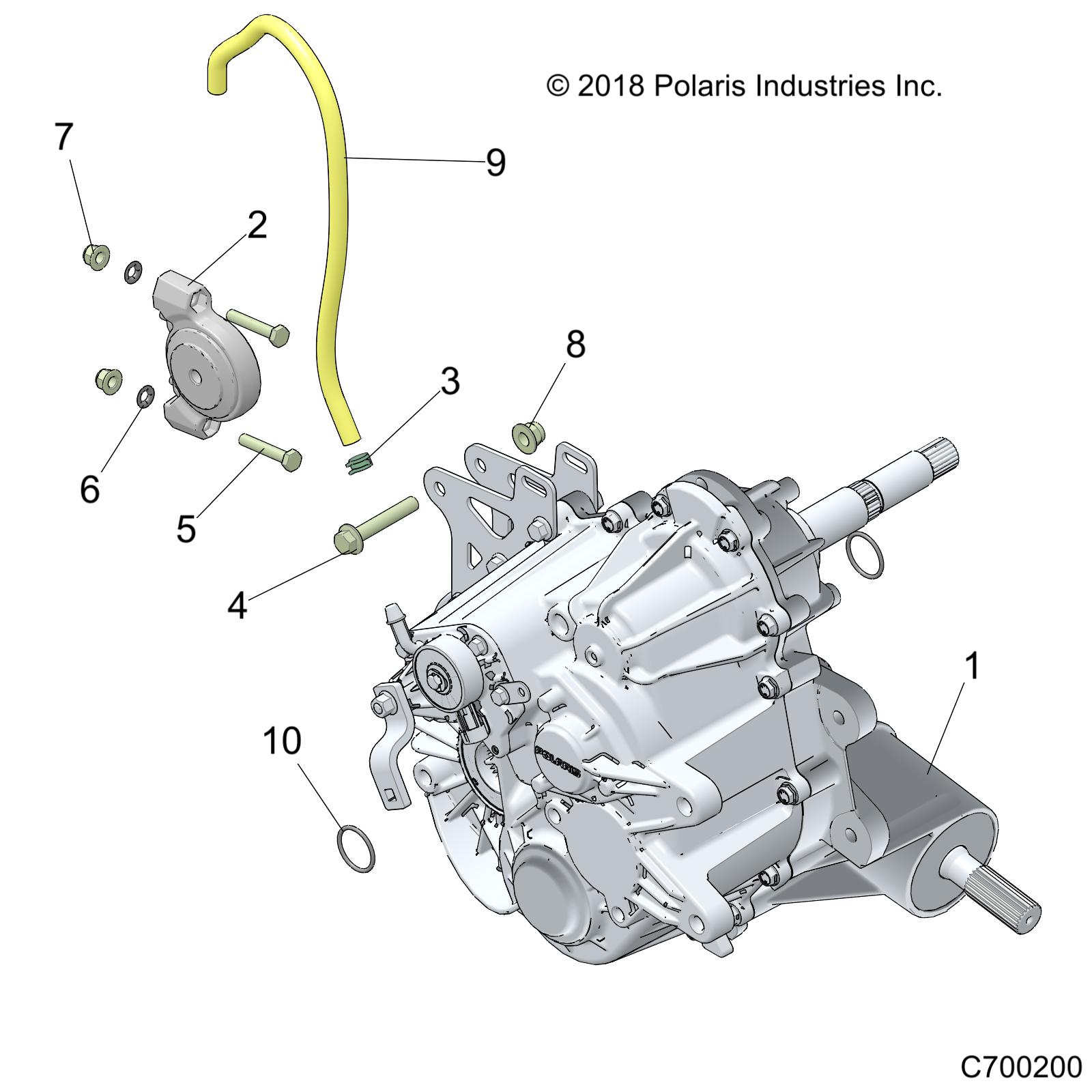 © 2018 Polaris Industries Inc.

7

9

2

8

3

6

5

4

1

10

POLARIS

C700200