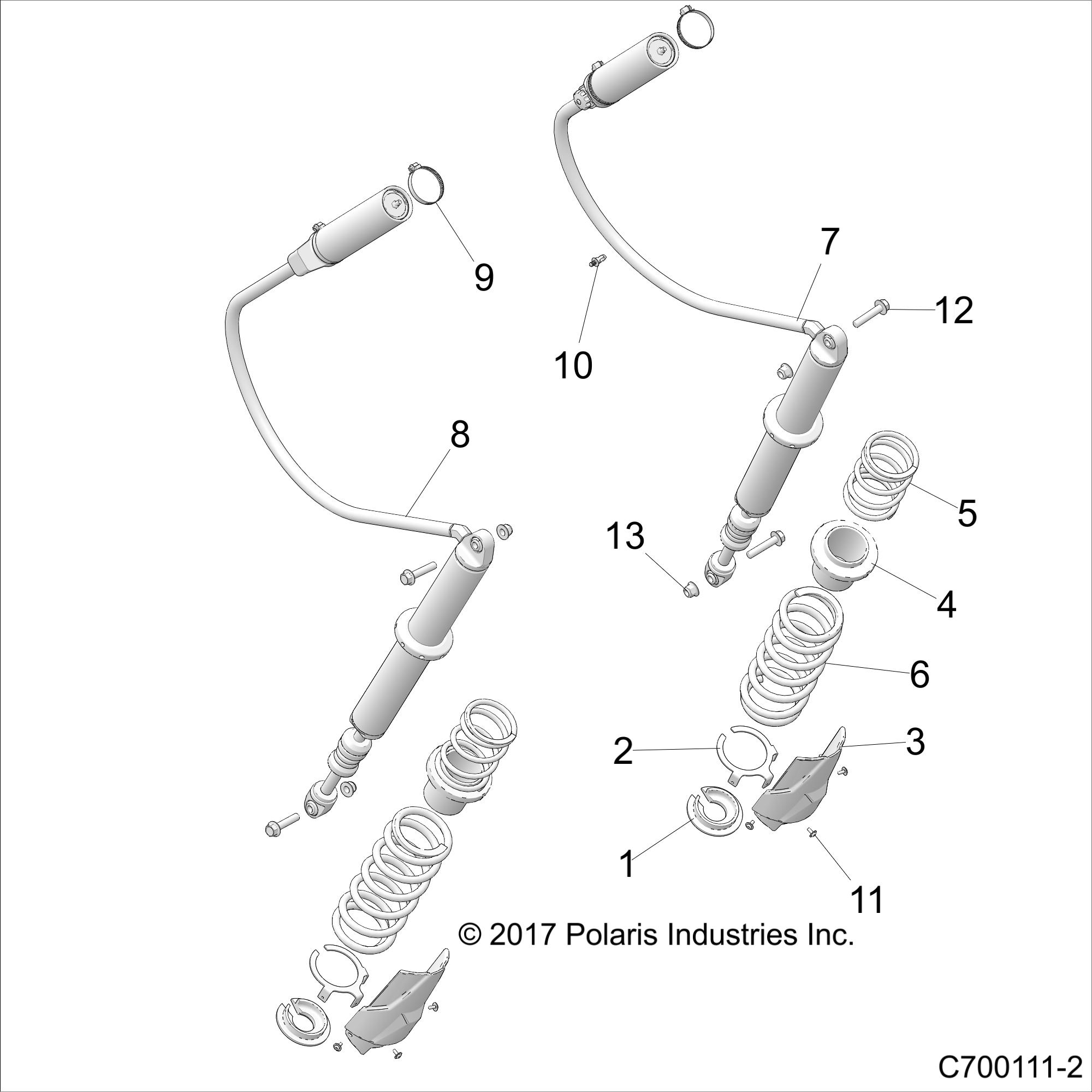 9

7

12

10

8

5

13

4

6

2

3

1

11

© 2017 Polaris Industries Inc.

C700111-2