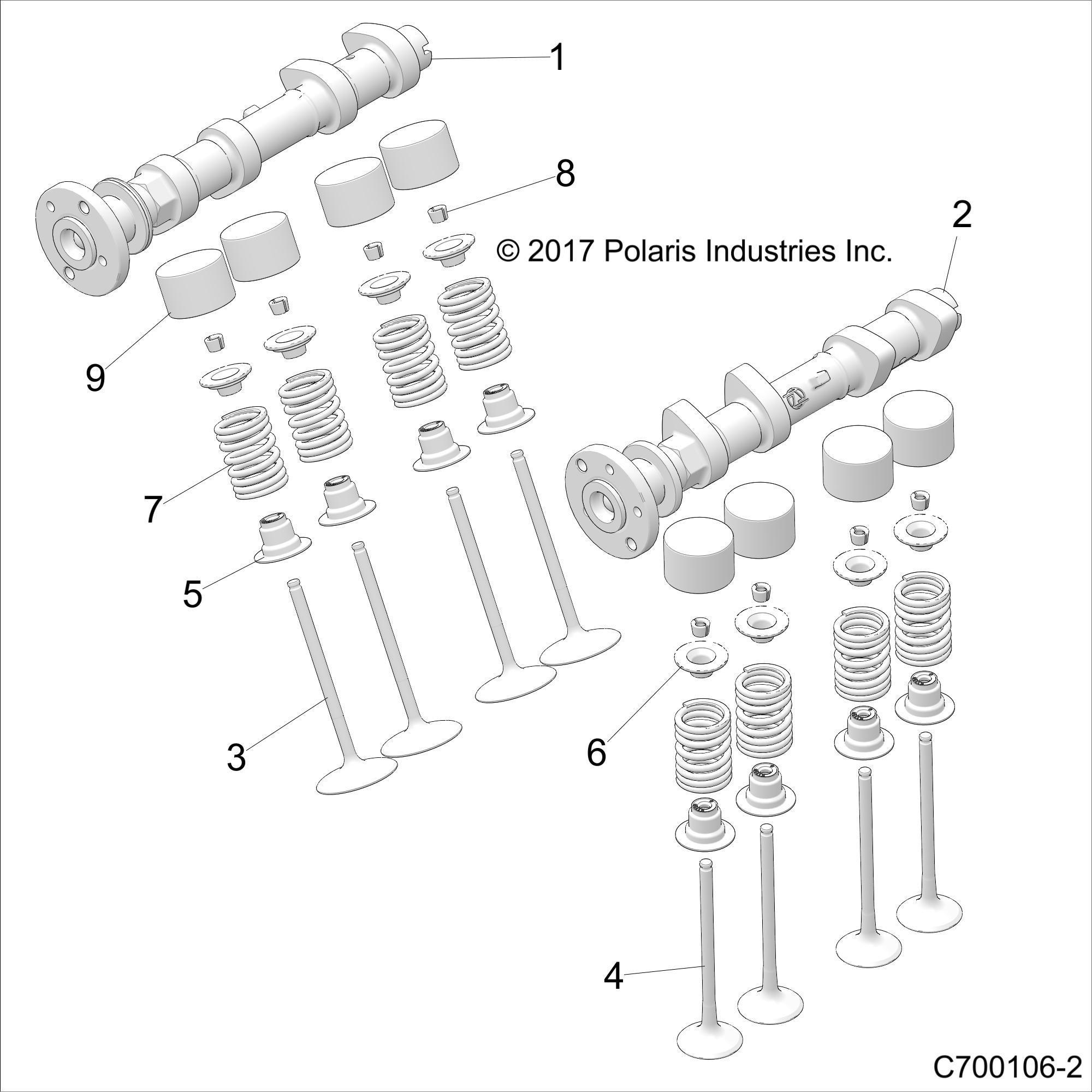 1

8

2

© 2017 Polaris Industries Inc.

9

7

5

3

6

4

C700106-2