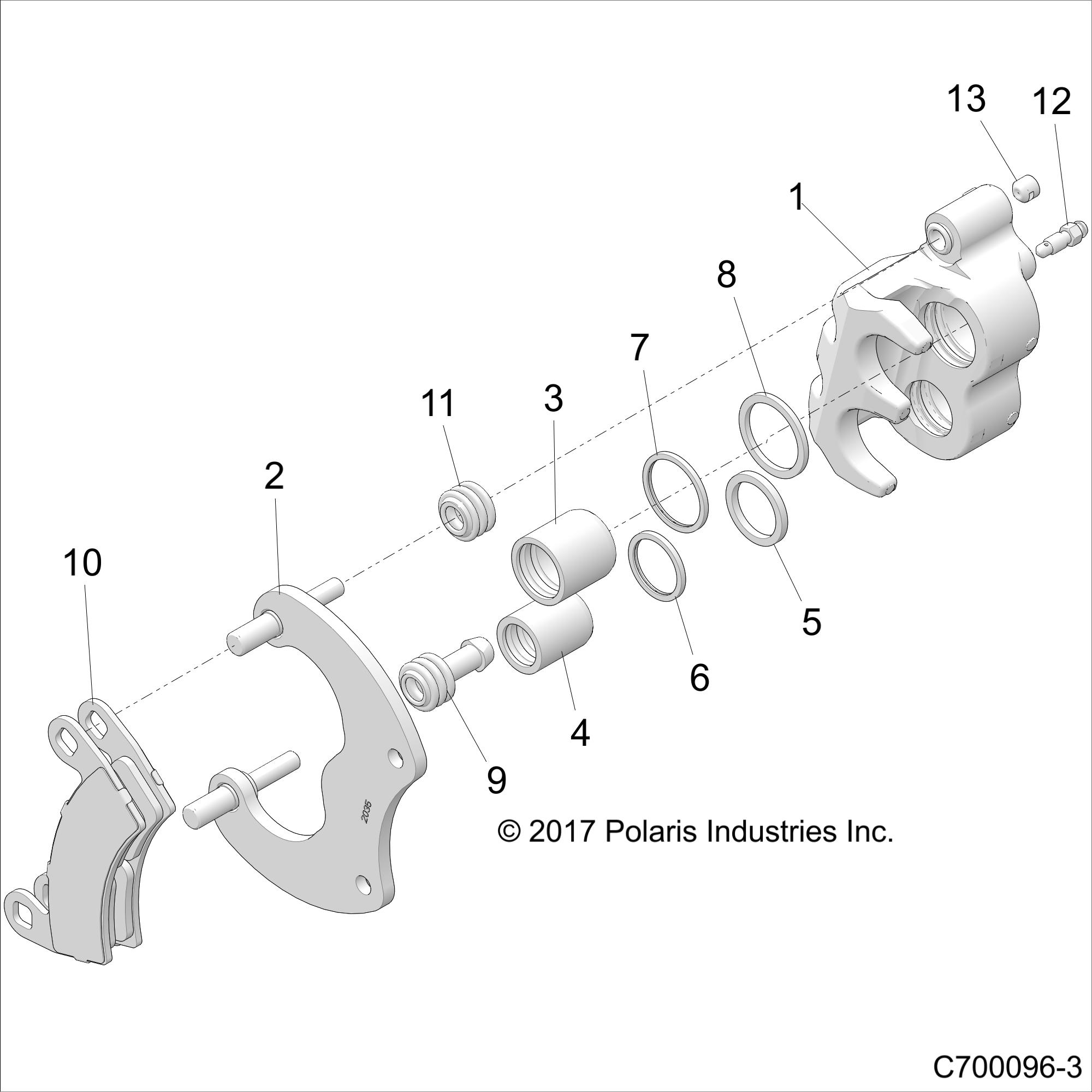 13
12
1
8
7
11
3
2
10
5
6
4
9
2035
© 2017 Polaris Industries Inc.
C700096-3