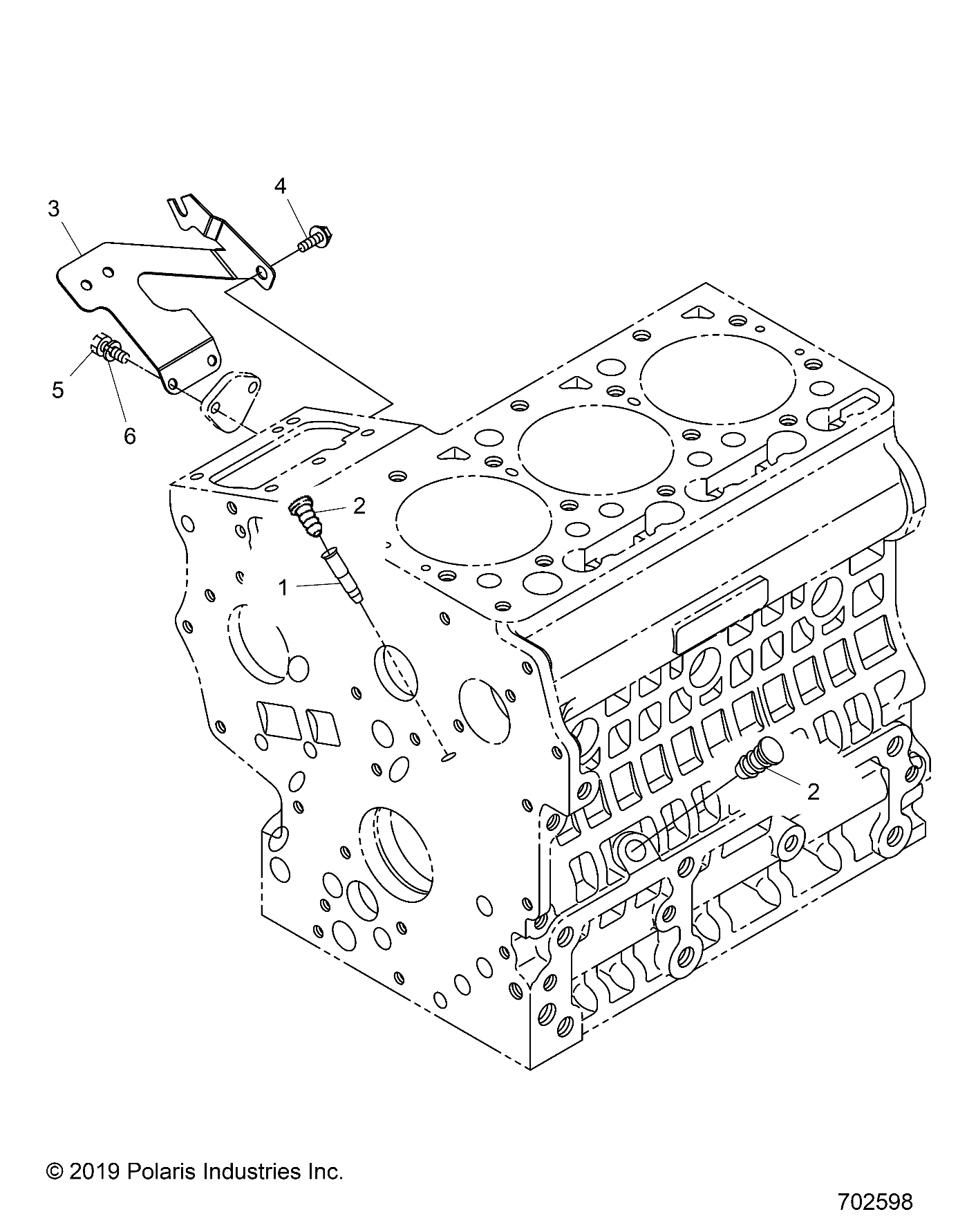 4
3
5
6
2
1
2

© 2019 Polaris Industries Inc.

702598