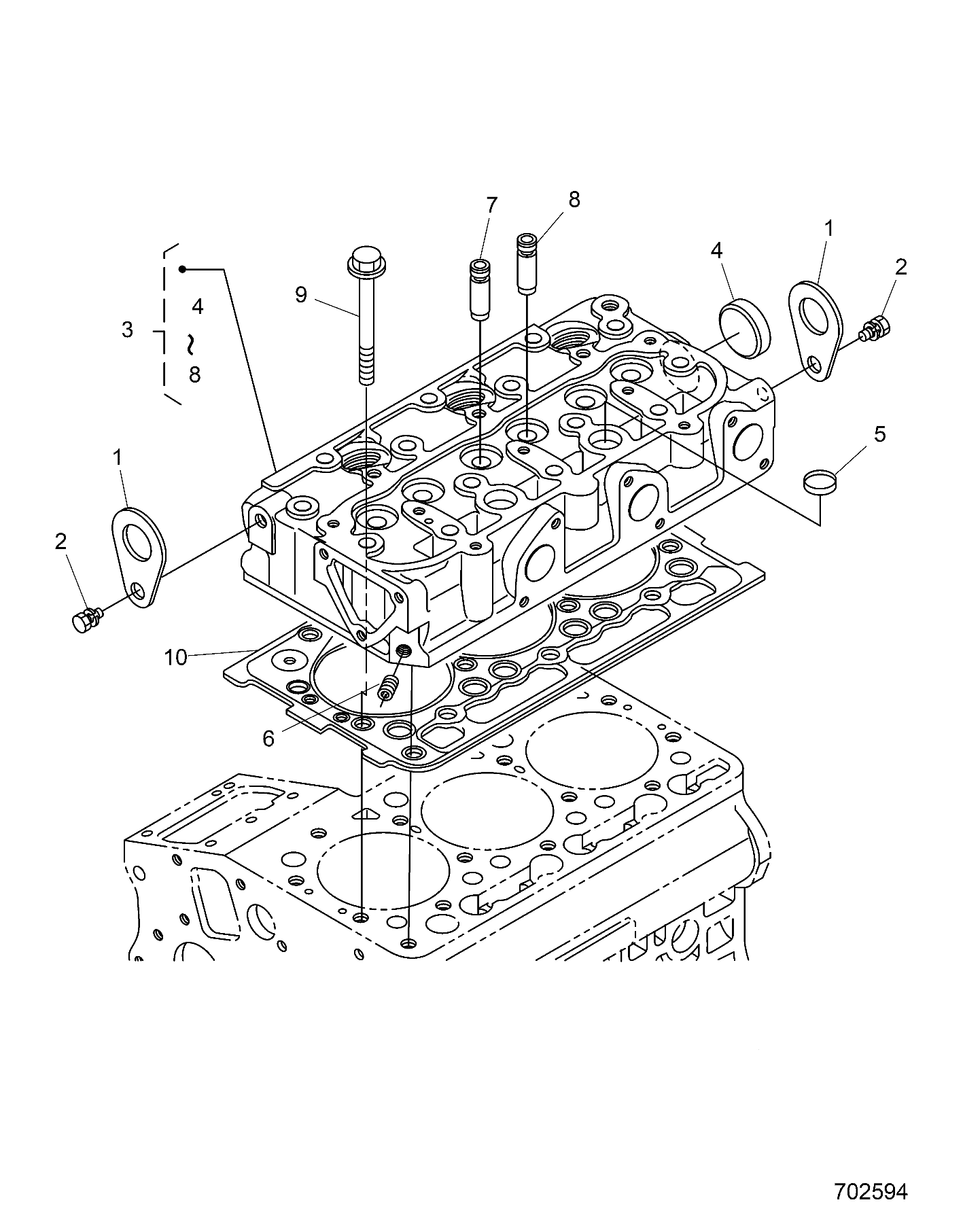 7
8
1
4
2
9
4
3
~
8
5
1
2
10
6
702594