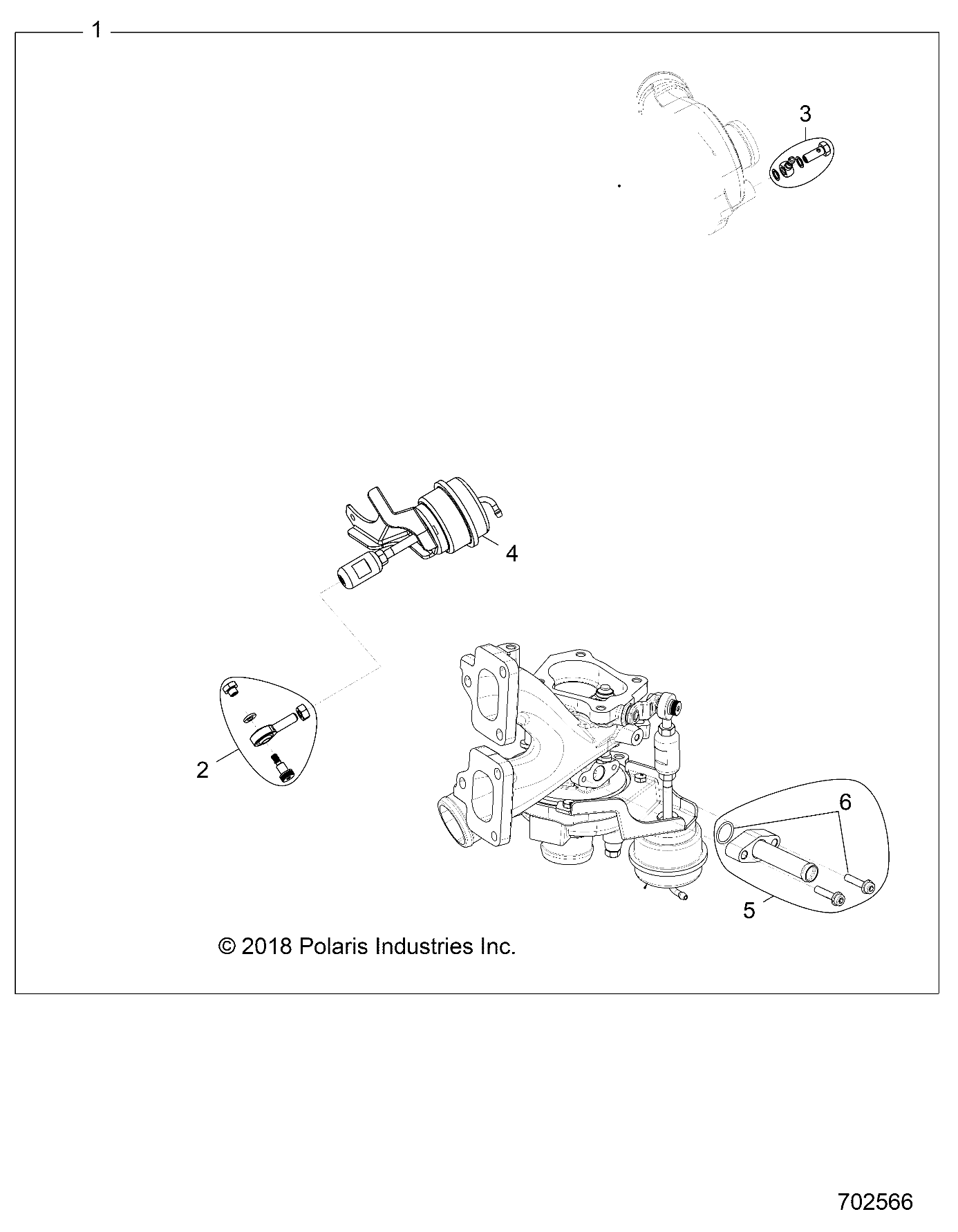 1

3

4

2

6

5

© 2018 Polaris Industries Inc.

702566