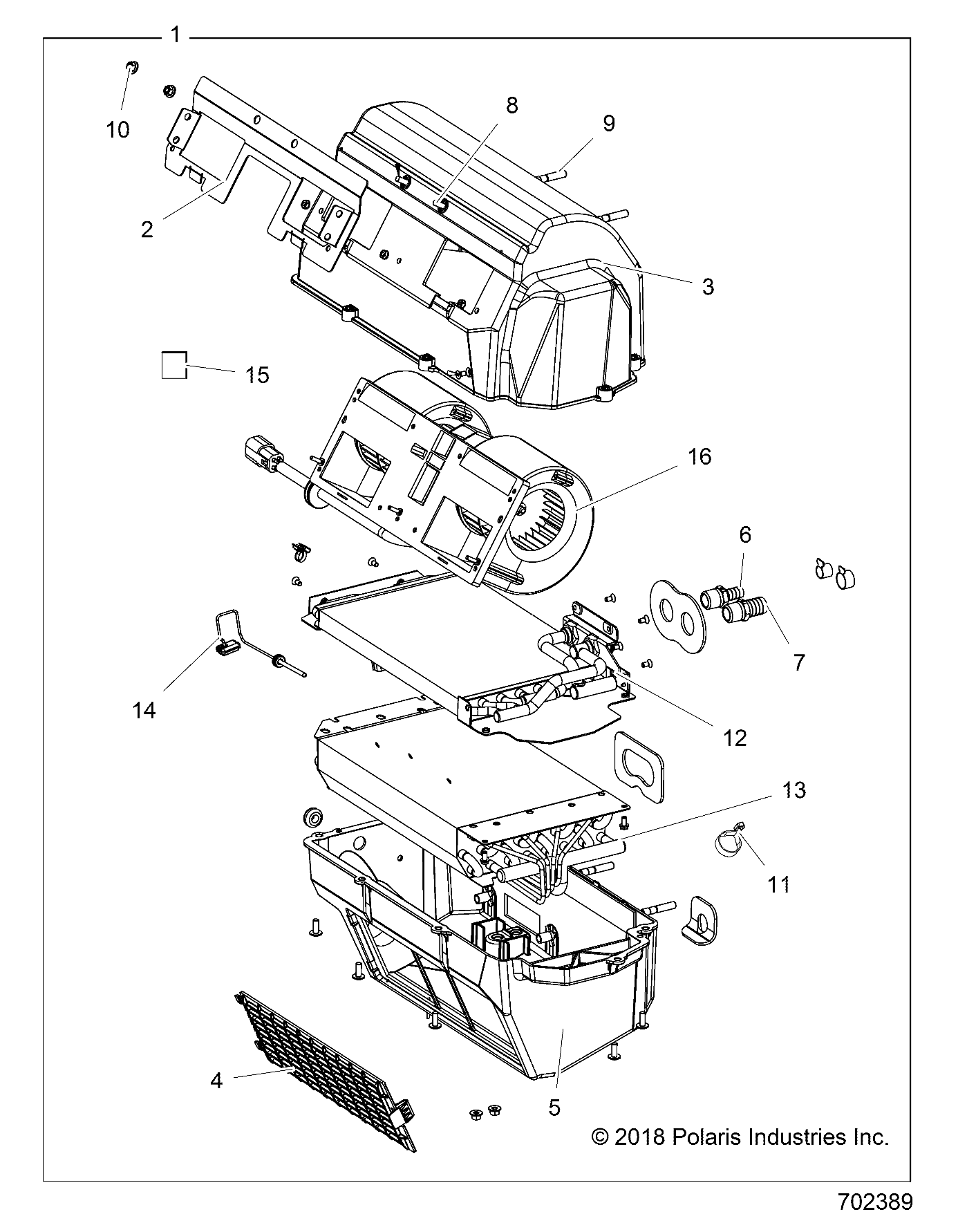 1
10
8
9
2
3
15
16
6
7
14
12
13
11
4
5
© 2018 Polaris Industries Inc.
702389