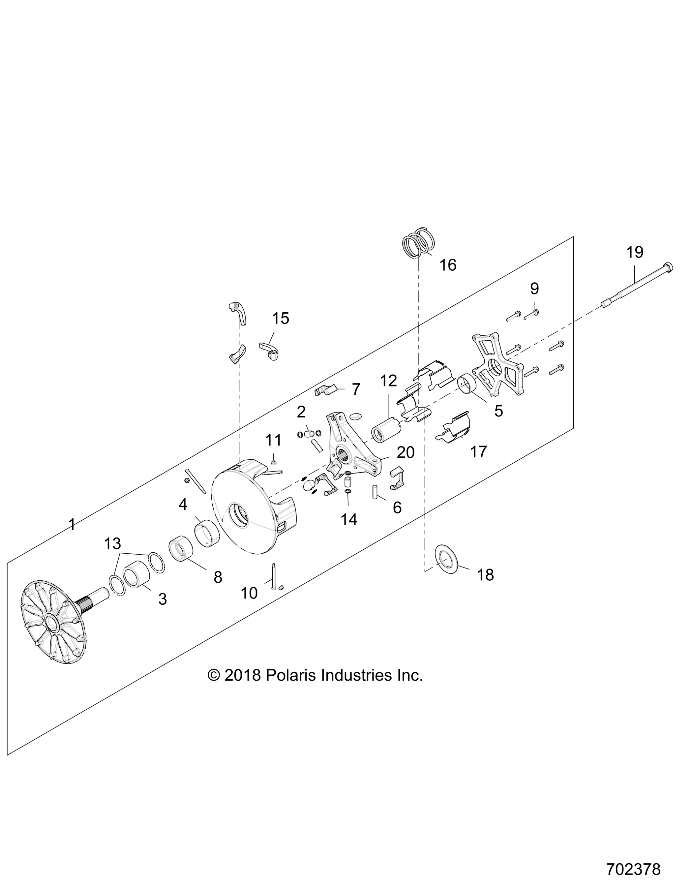 16
19
9
15
7
12
5
2
11
20
17
4
14
6
1
13
8
3
10
18
© 2018 Polaris Industries Inc.
702378