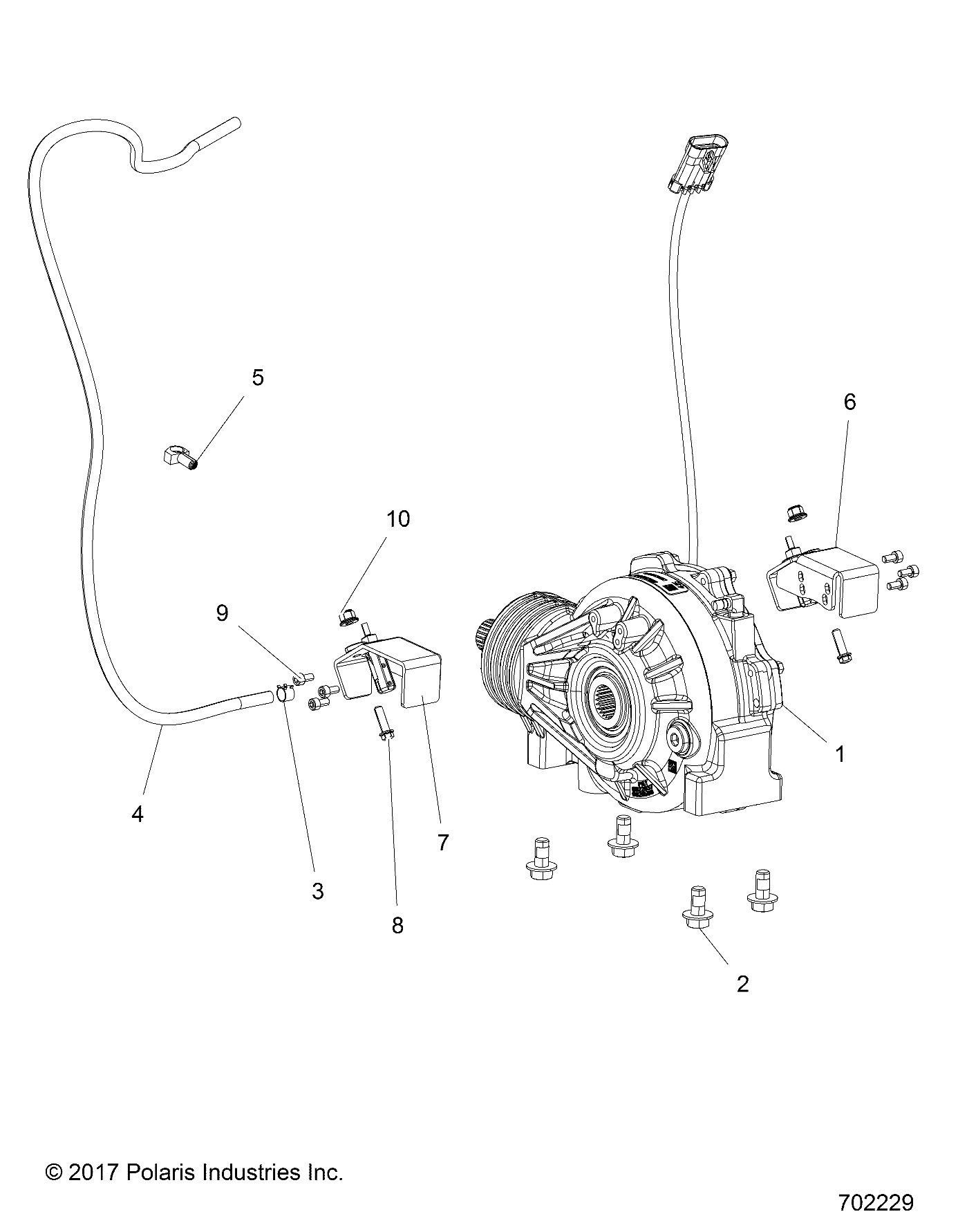 5

6

10

9

1

4

7

3

8

2

© 2017 Polaris Industries Inc.

702229