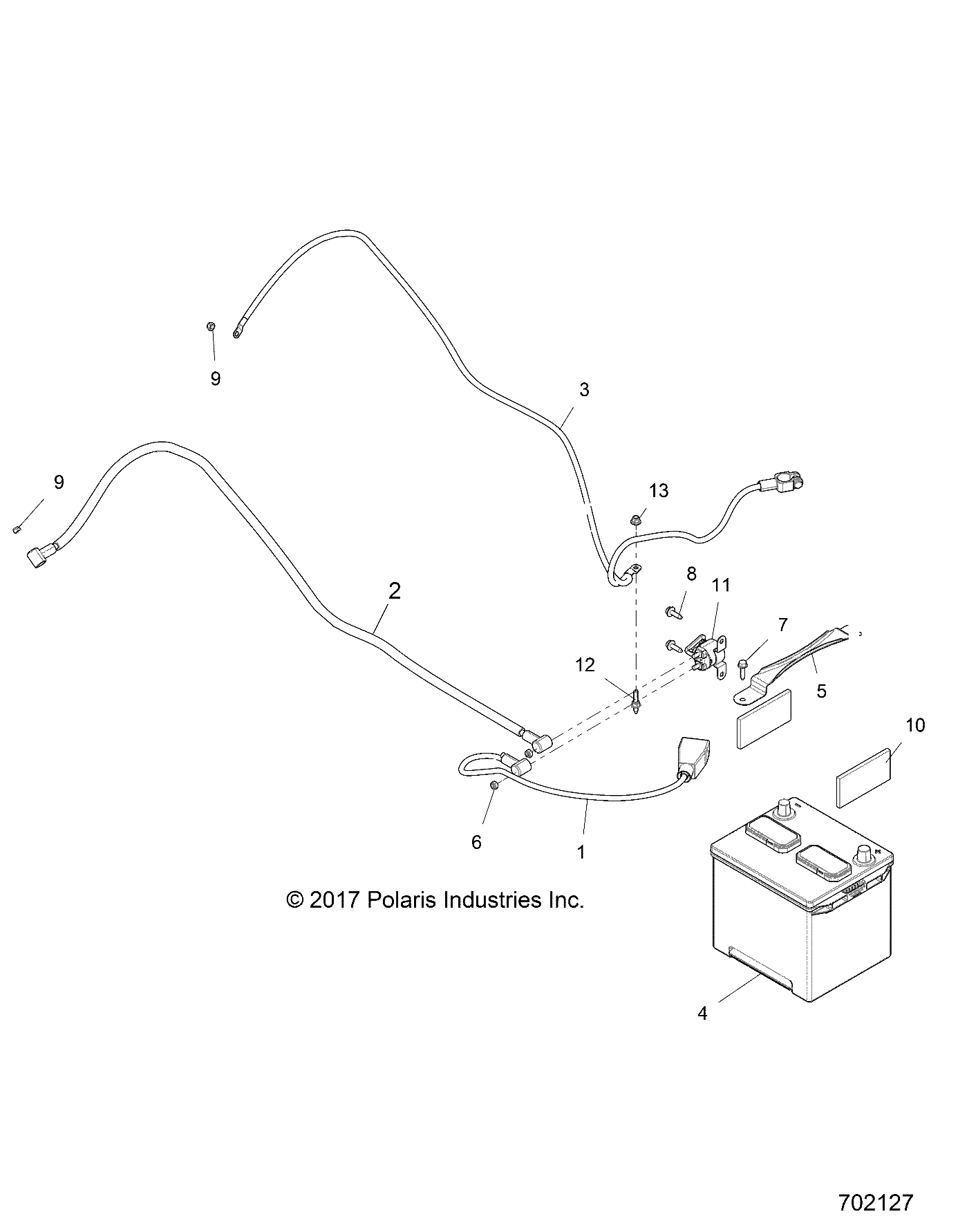 9

3

9

13

8

11

2

7

12

5

10

6

1

© 2017 Polaris Industries Inc.

4

702127