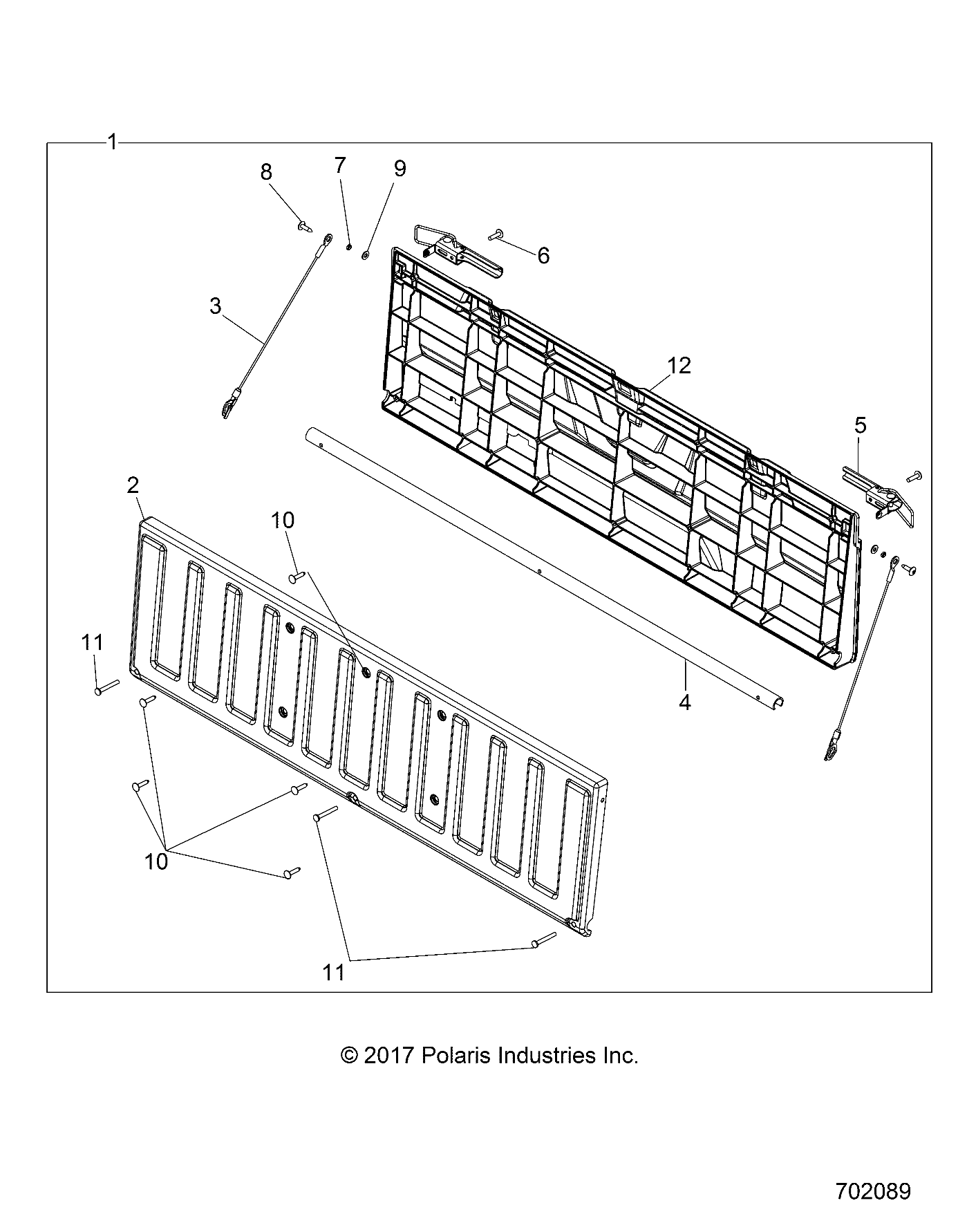 1
8
7
9
6
3
12
5
2
10
11
4
10
11

© 2017 Polaris Industries Inc.

702089