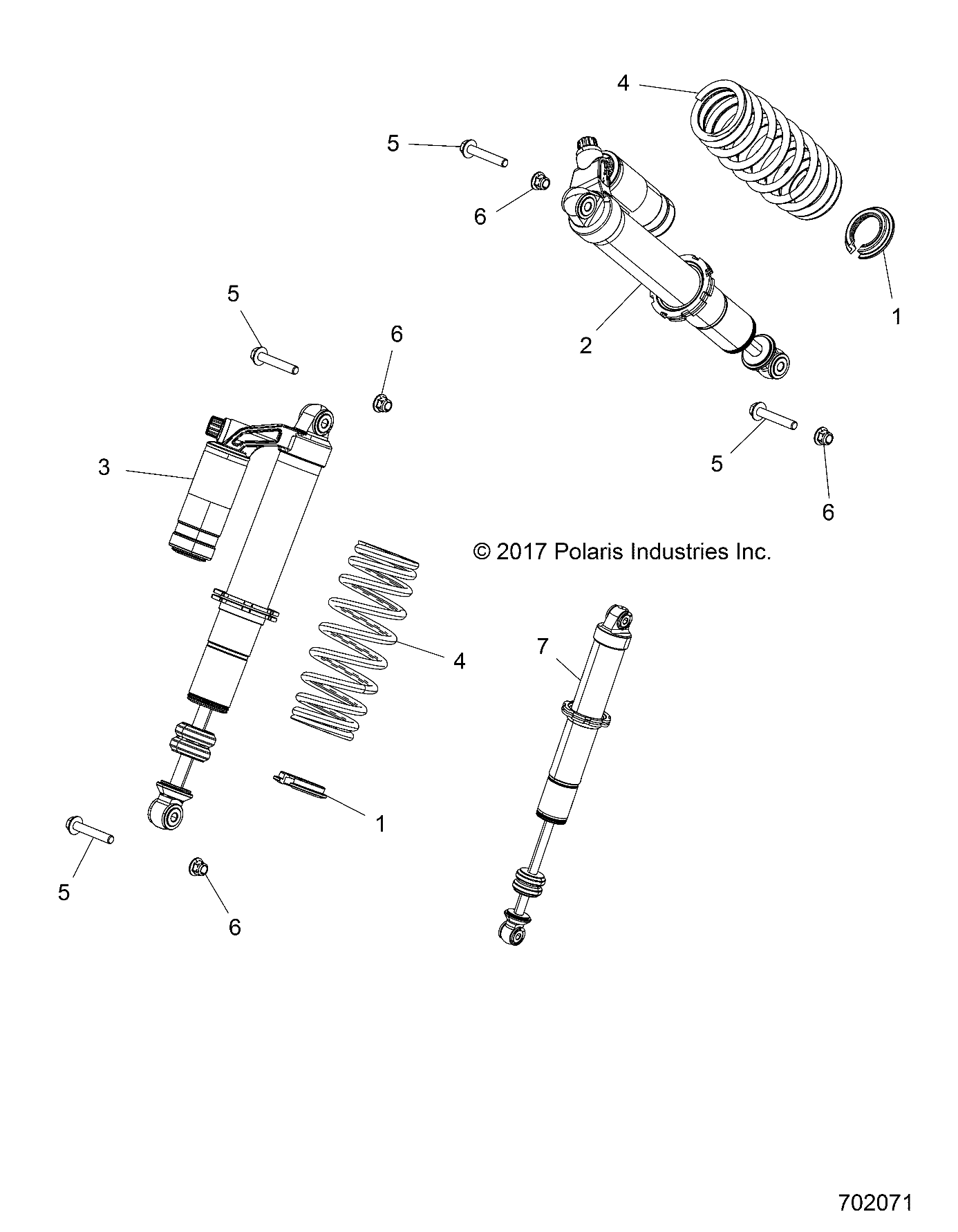 4

5

6

1

2

5

6

5

6

3

© 2017 Polaris Industries Inc.

4

7

1

5

6

702071