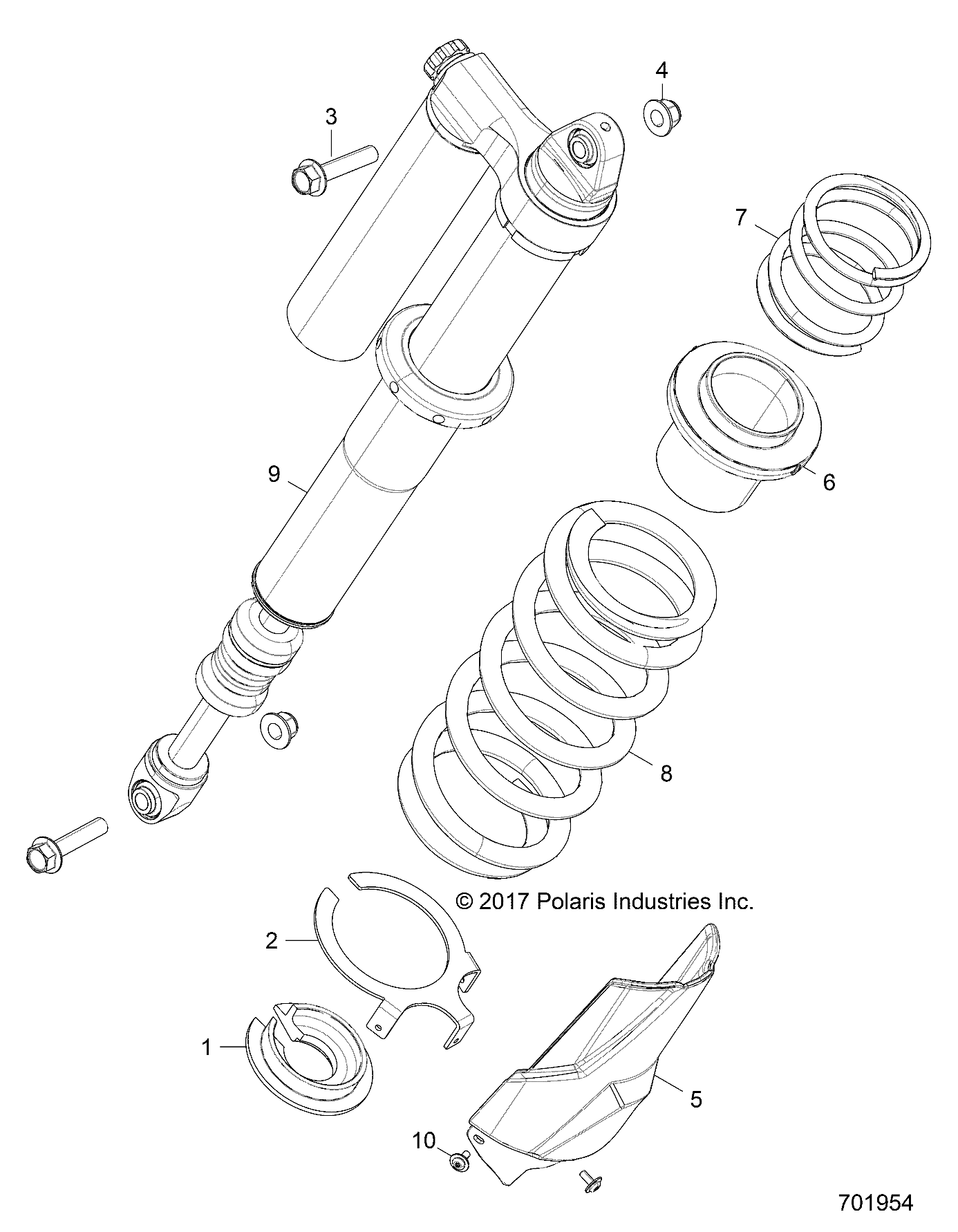 4
3
7
9
6
8
© 2017 Polaris Industries Inc.
2
1
5
10
701954