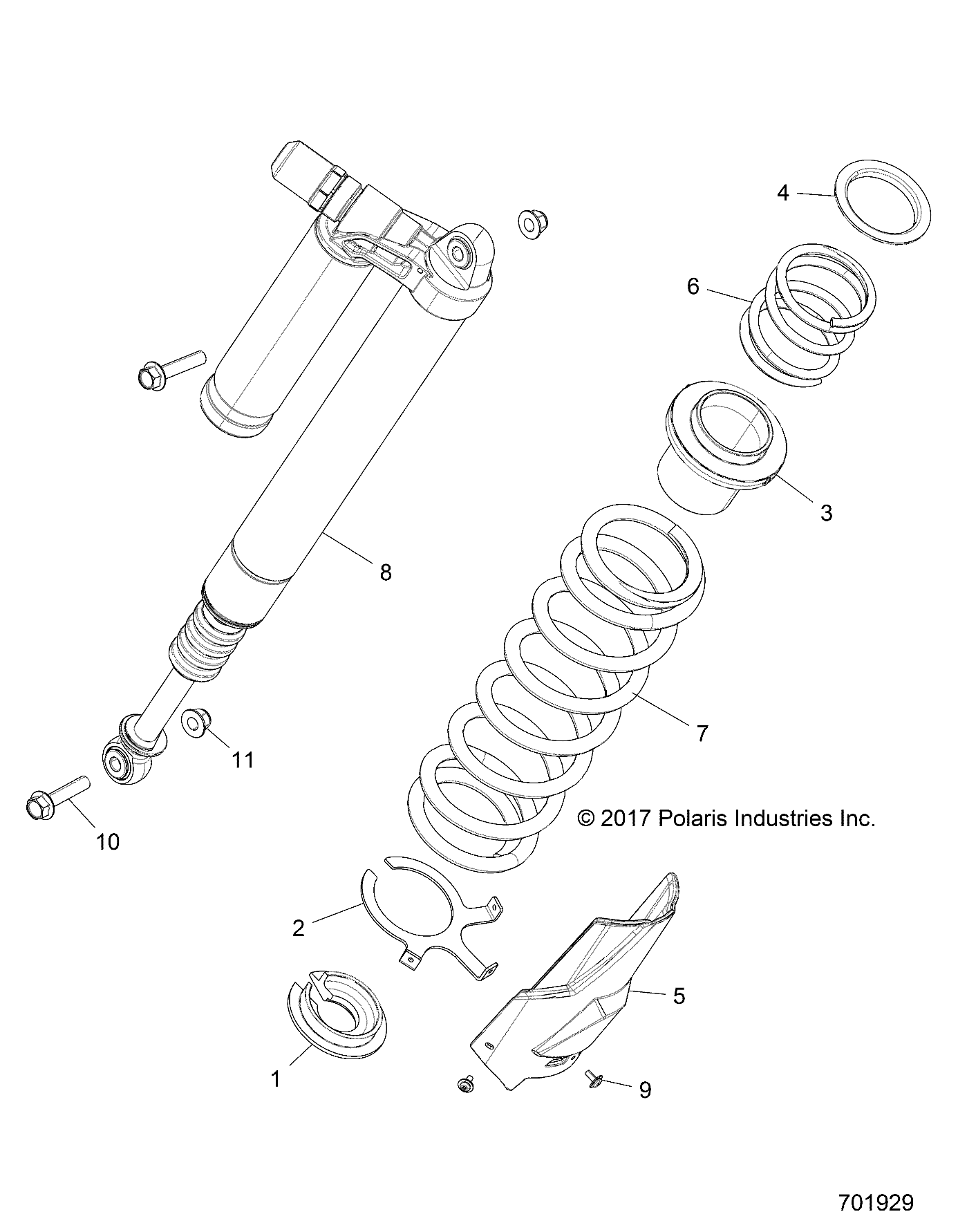 4

6

3

8

7

11

10

© 2017 Polaris Industries Inc.

2

5

1

9

701929