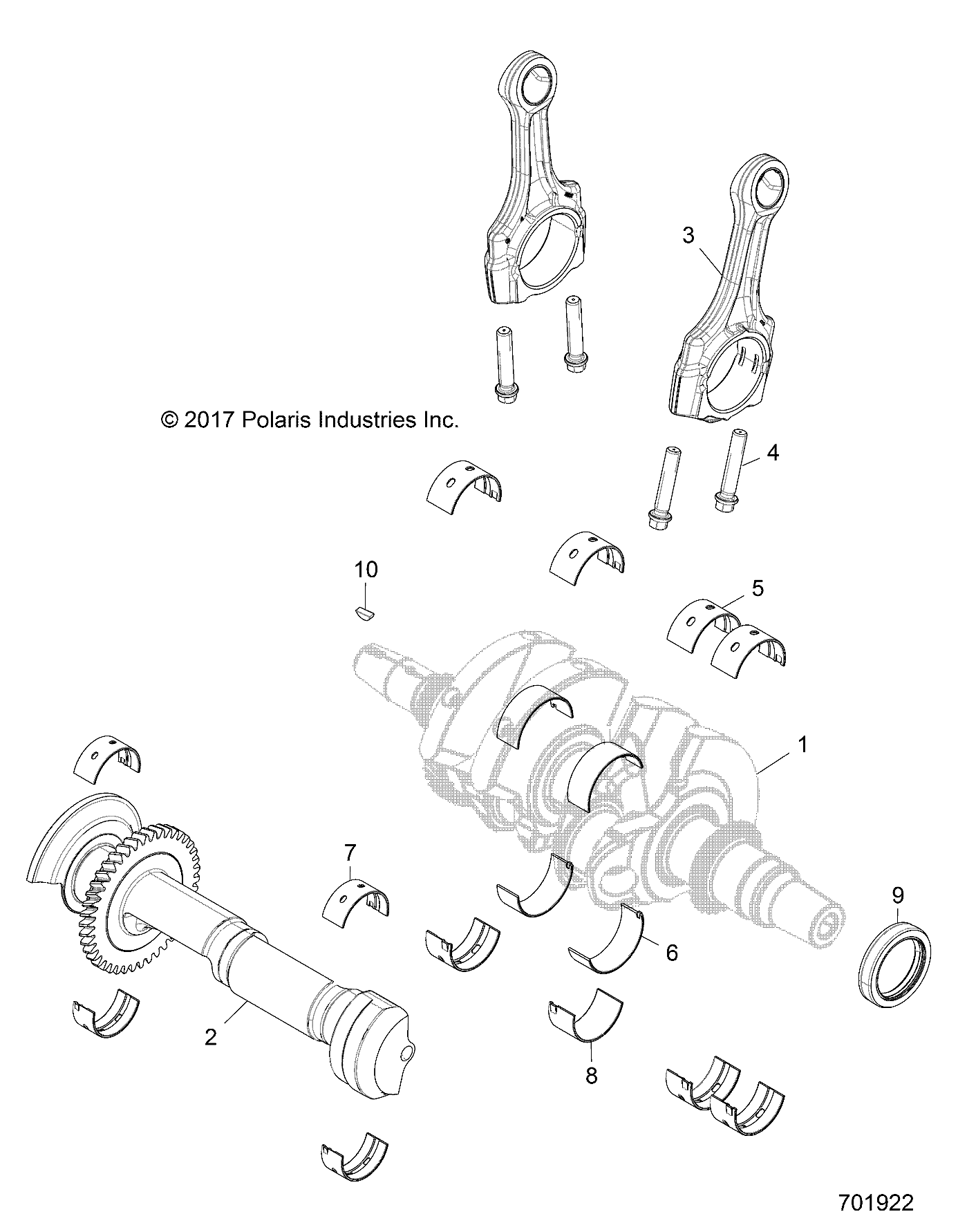 3

© 2017 Polaris Industries Inc.

4

10

5

1

7

9

6

2

8

701922