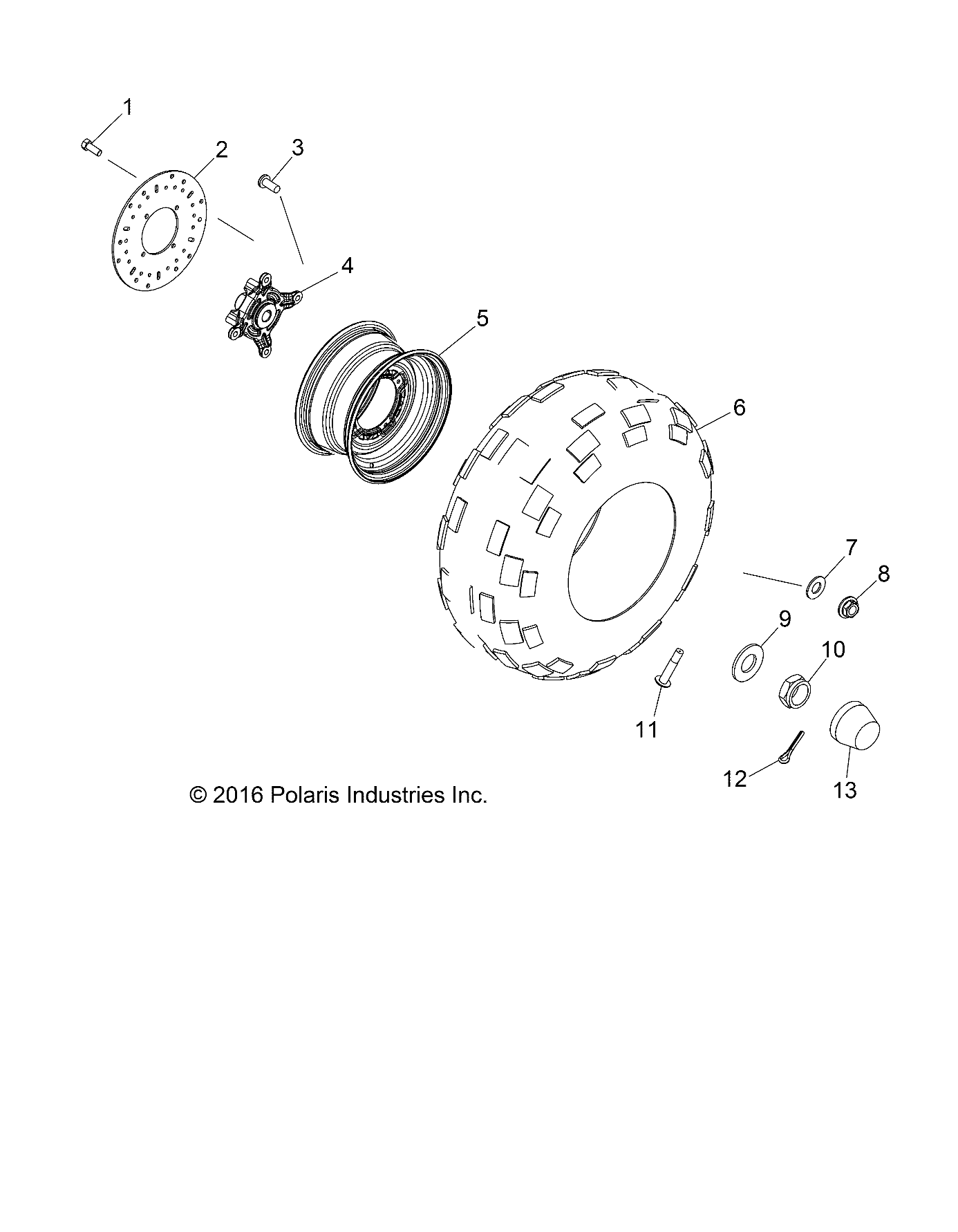 1
2
3
4
5
6
7
8
9
10
11
12
13
© 2016 Polaris Industries Inc.