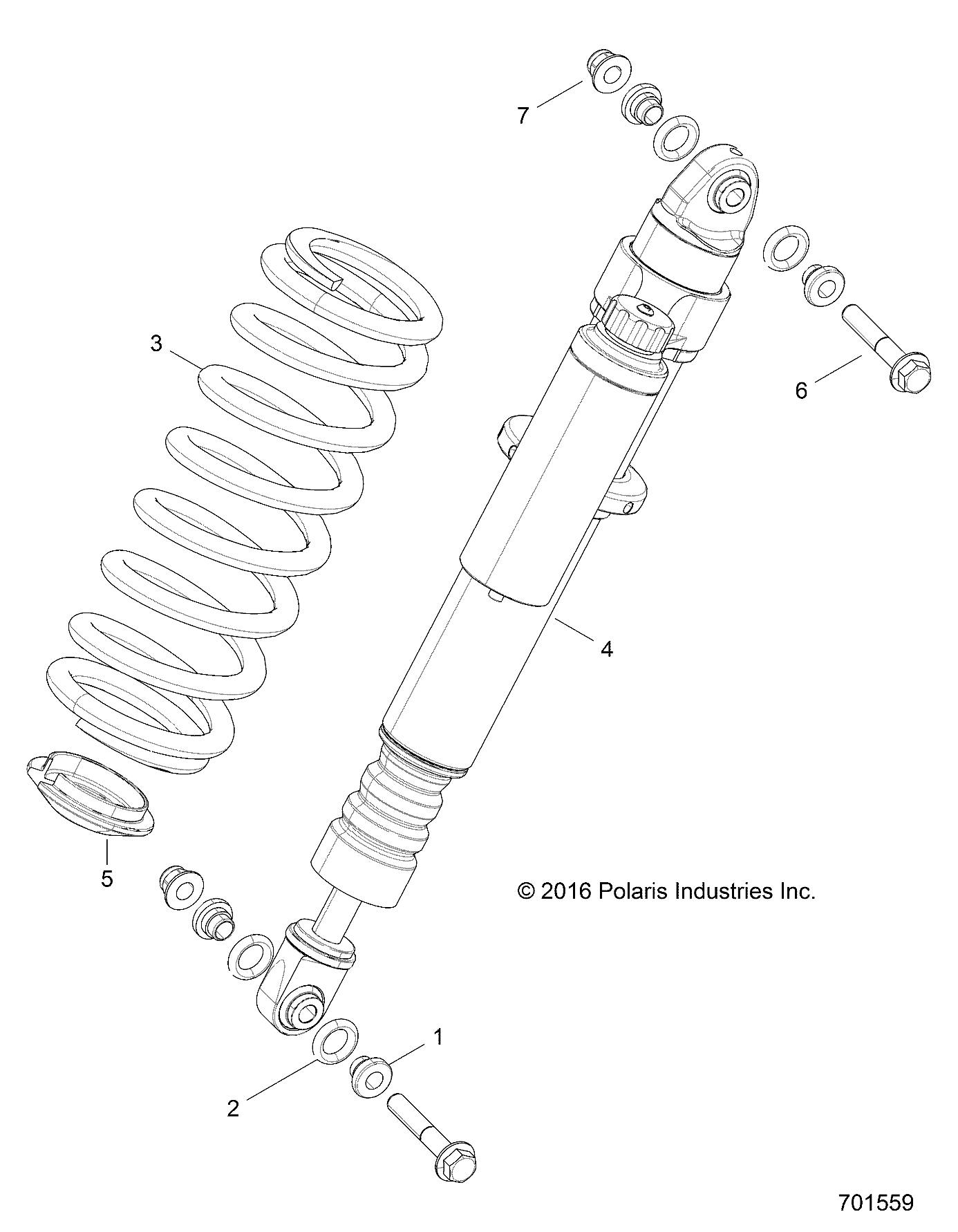 7

3

6

4

5

© 2016 Polaris Industries Inc.

1

2

701559