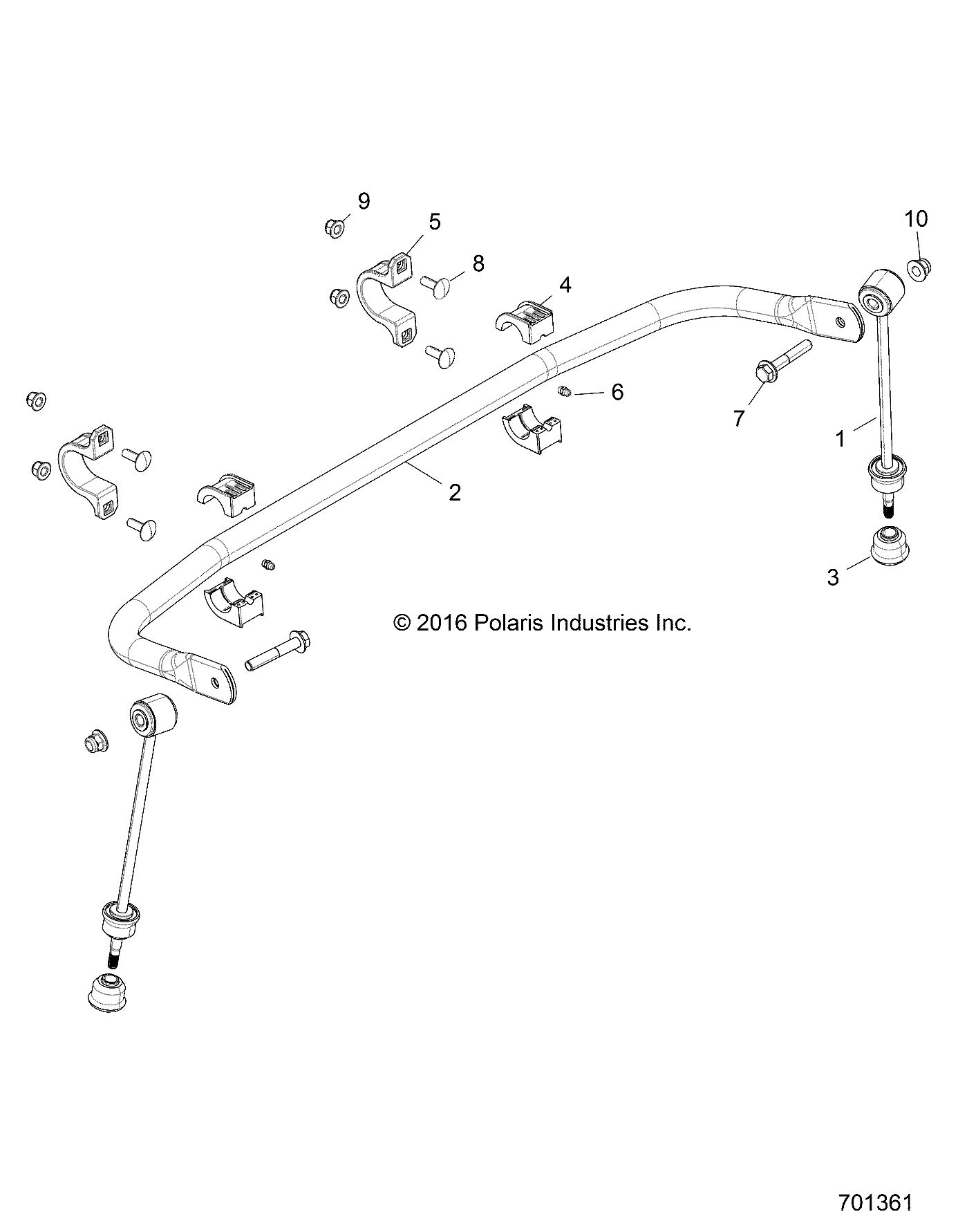 9
5
10
8
4
6
7
1
2
3
© 2016 Polaris Industries Inc.
701361