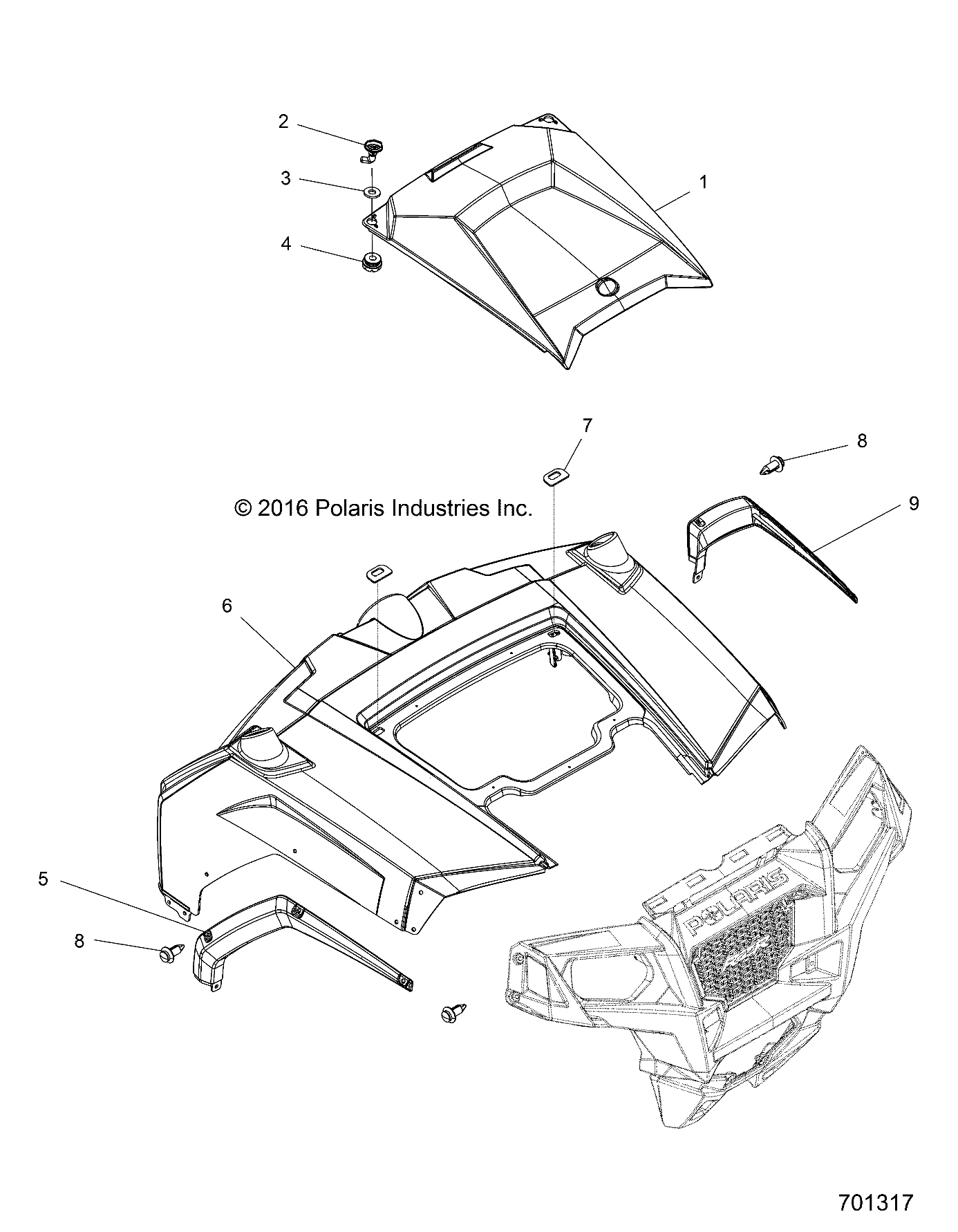 2

3

1

4

7

8

© 2016 Polaris Industries Inc.

9

6

5

8

POLARIS

701317