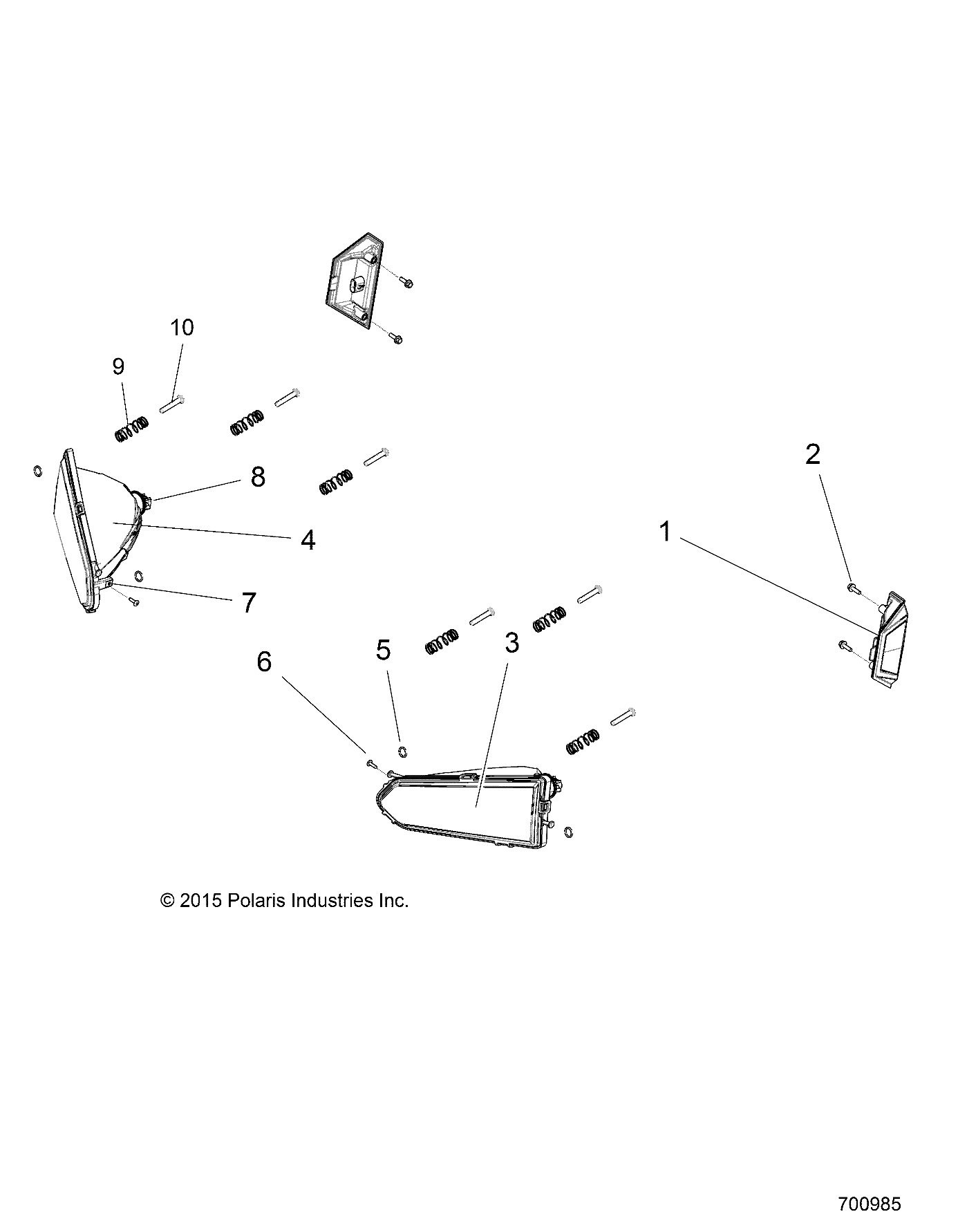 10
9
8
4
7
2
1
6
5
3
© 2015 Polaris Industries Inc.
700985