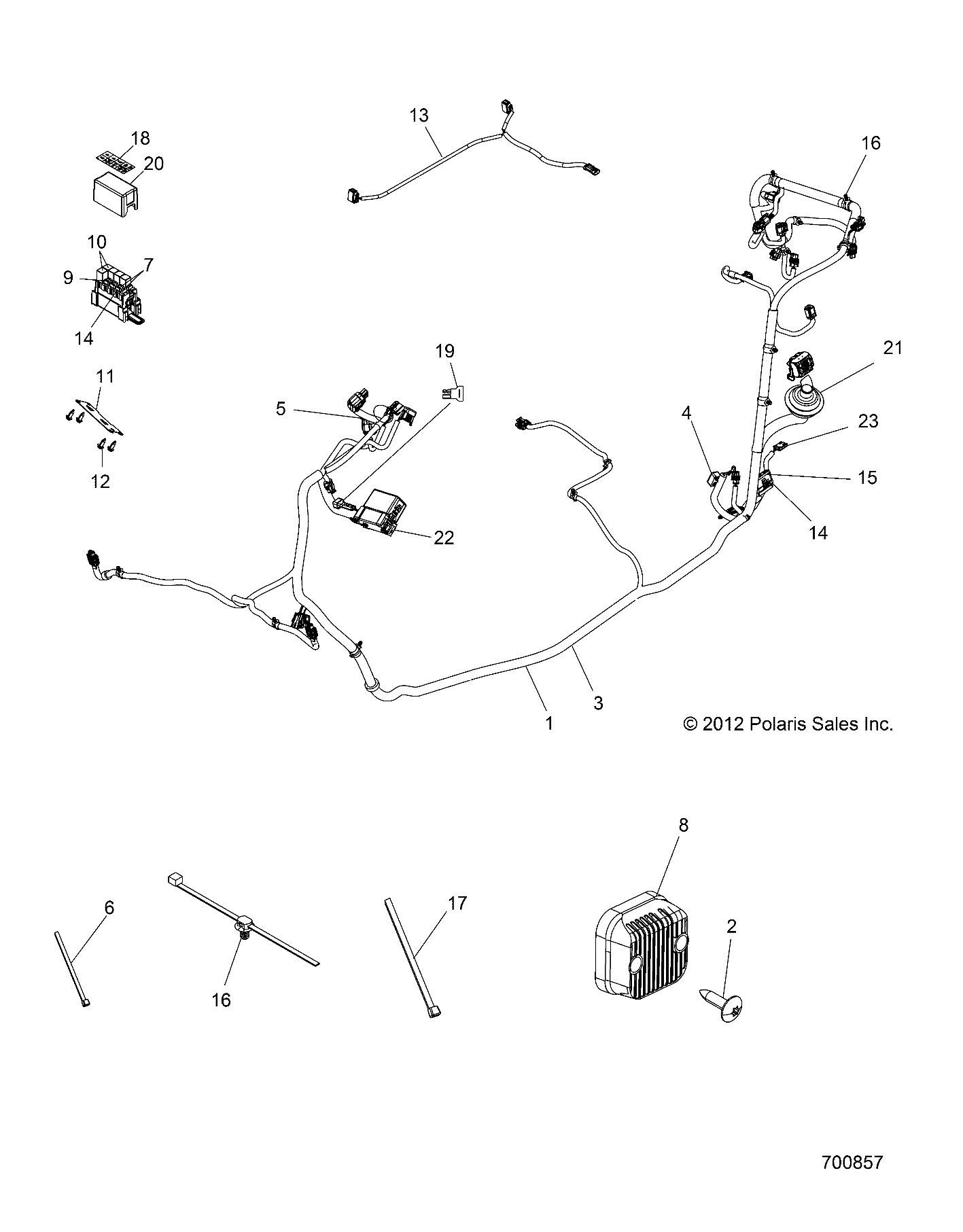 13
18
20
16
10
9
7
14
19
21
11
5
4
23
12
15
22
14
3
1
© 2012 Polaris Sales Inc.
8
6
17
2
16
700857