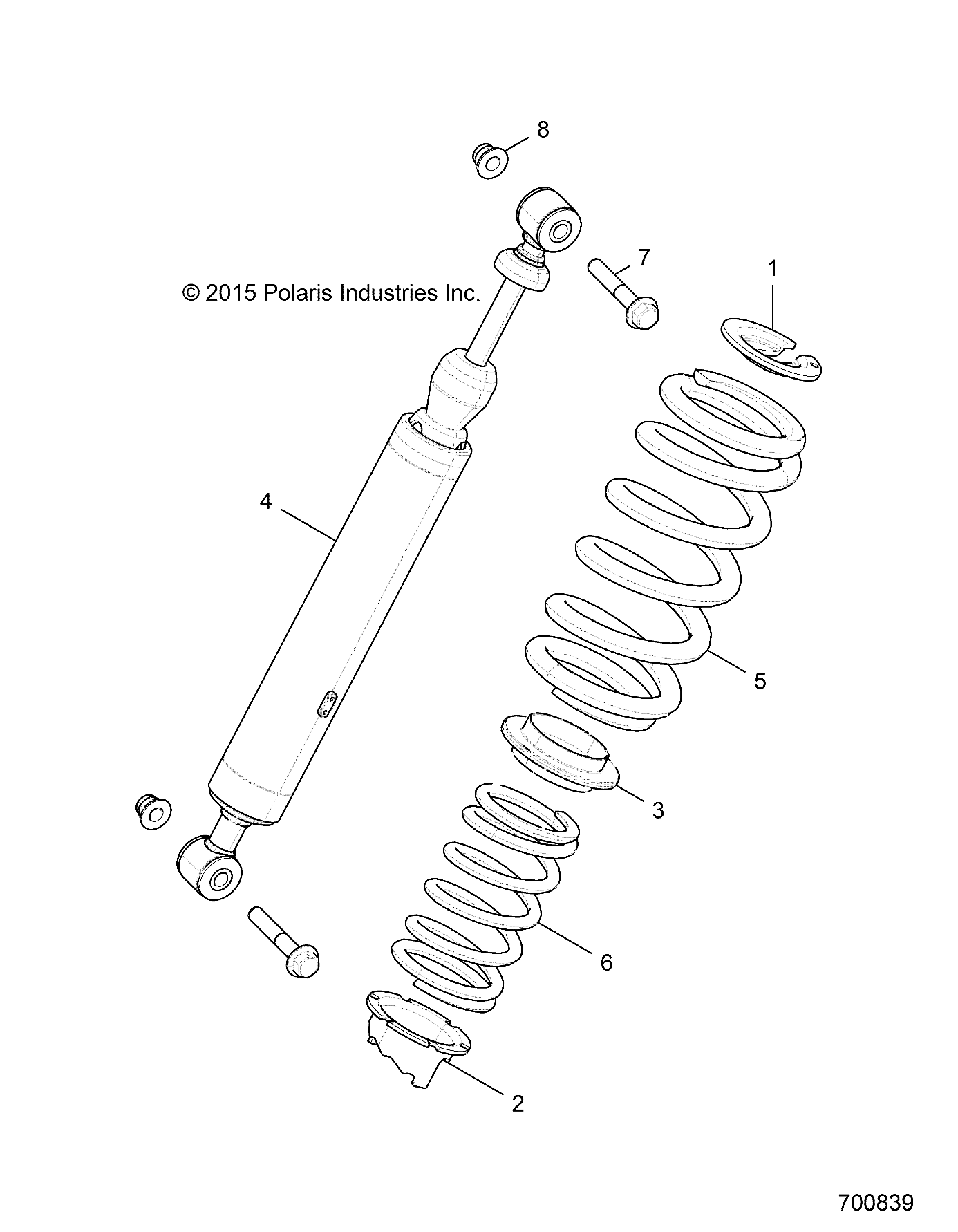 8

7

1

© 2015 Polaris Industries Inc.

4

5

3

6

2

700839