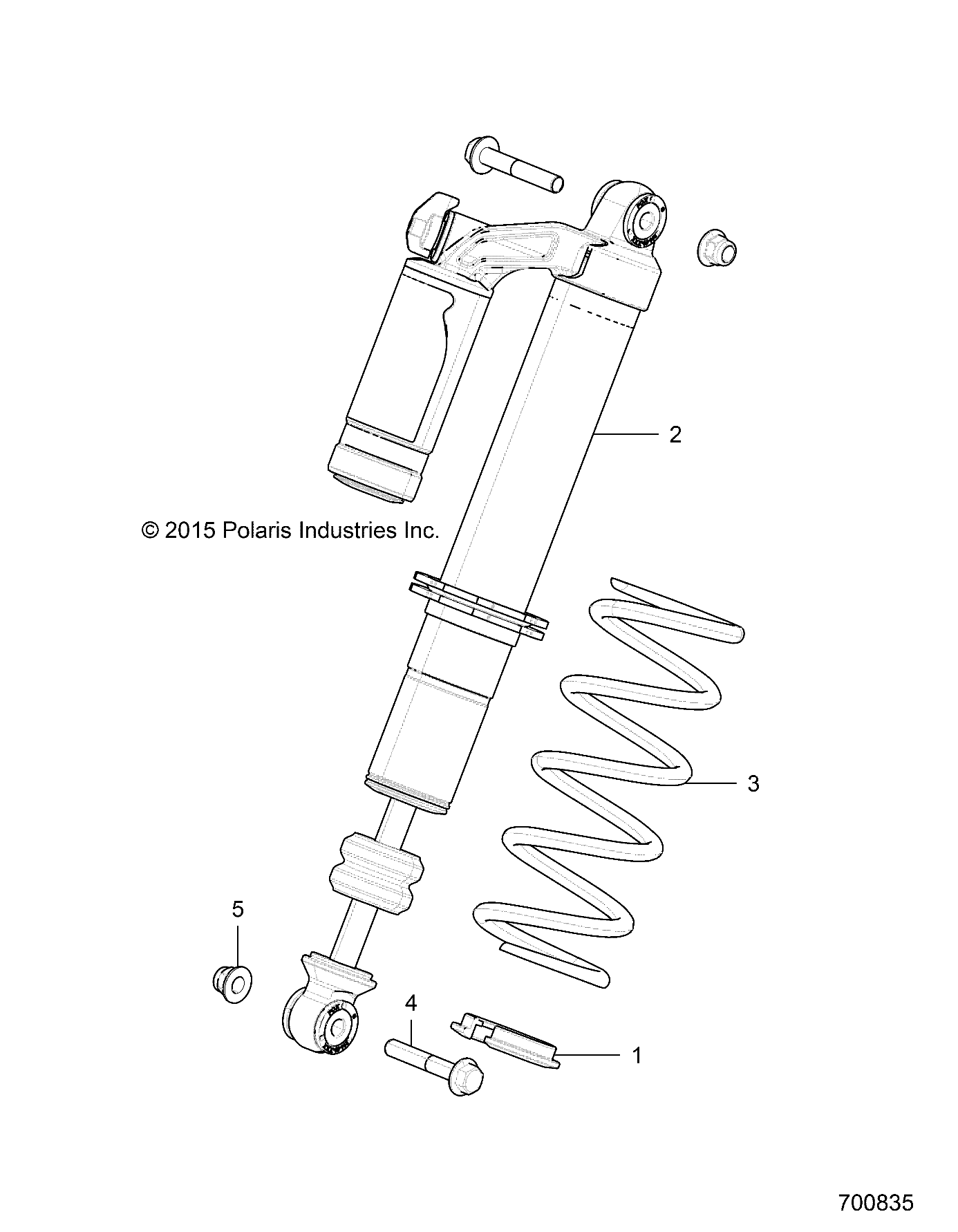 2

© 2015 Polaris Industries Inc.

3

5

4

1

700835