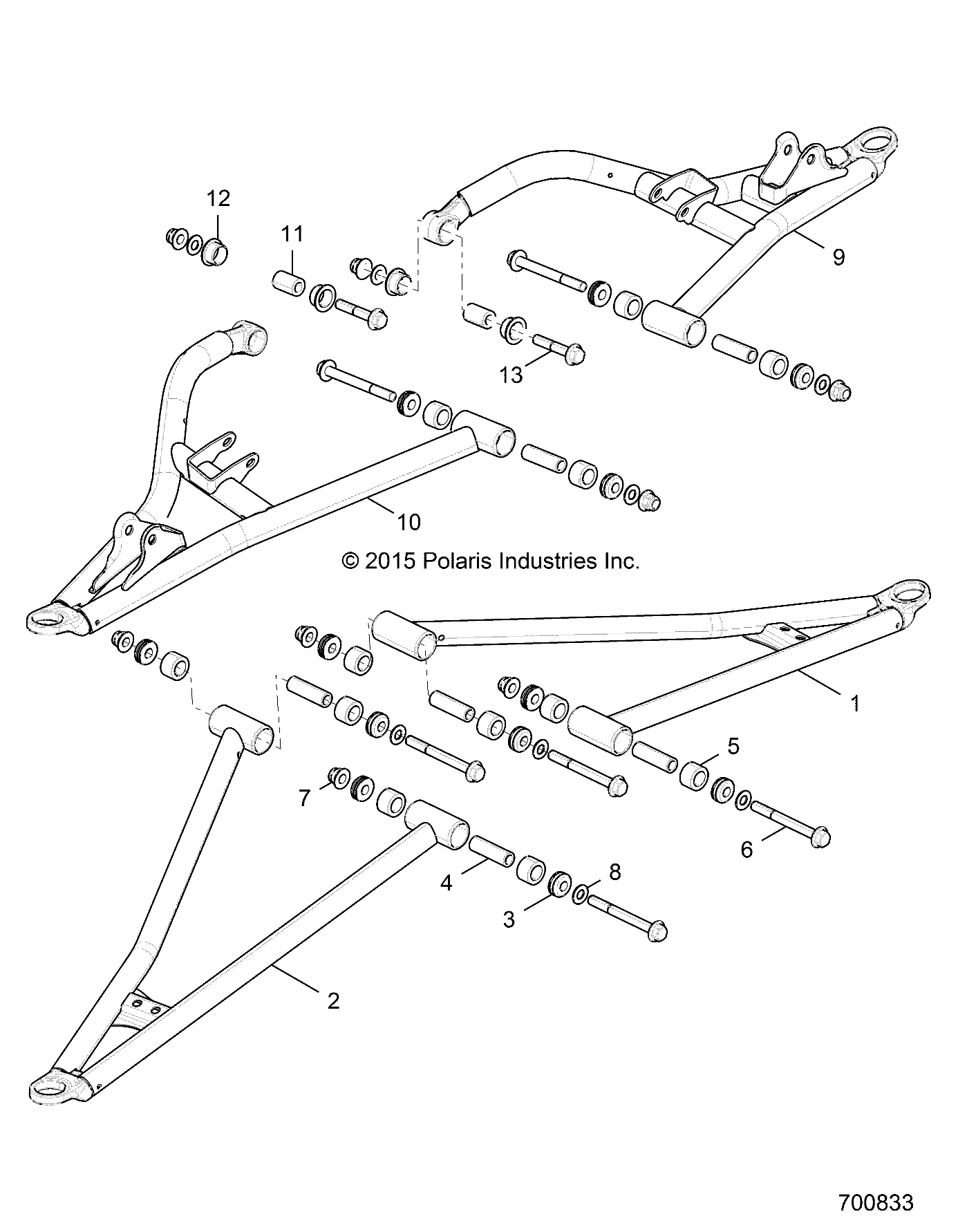 12

11

9

13

10

© 2015 Polaris Industries Inc.

1

5

7

6

8

4

3

2

700833