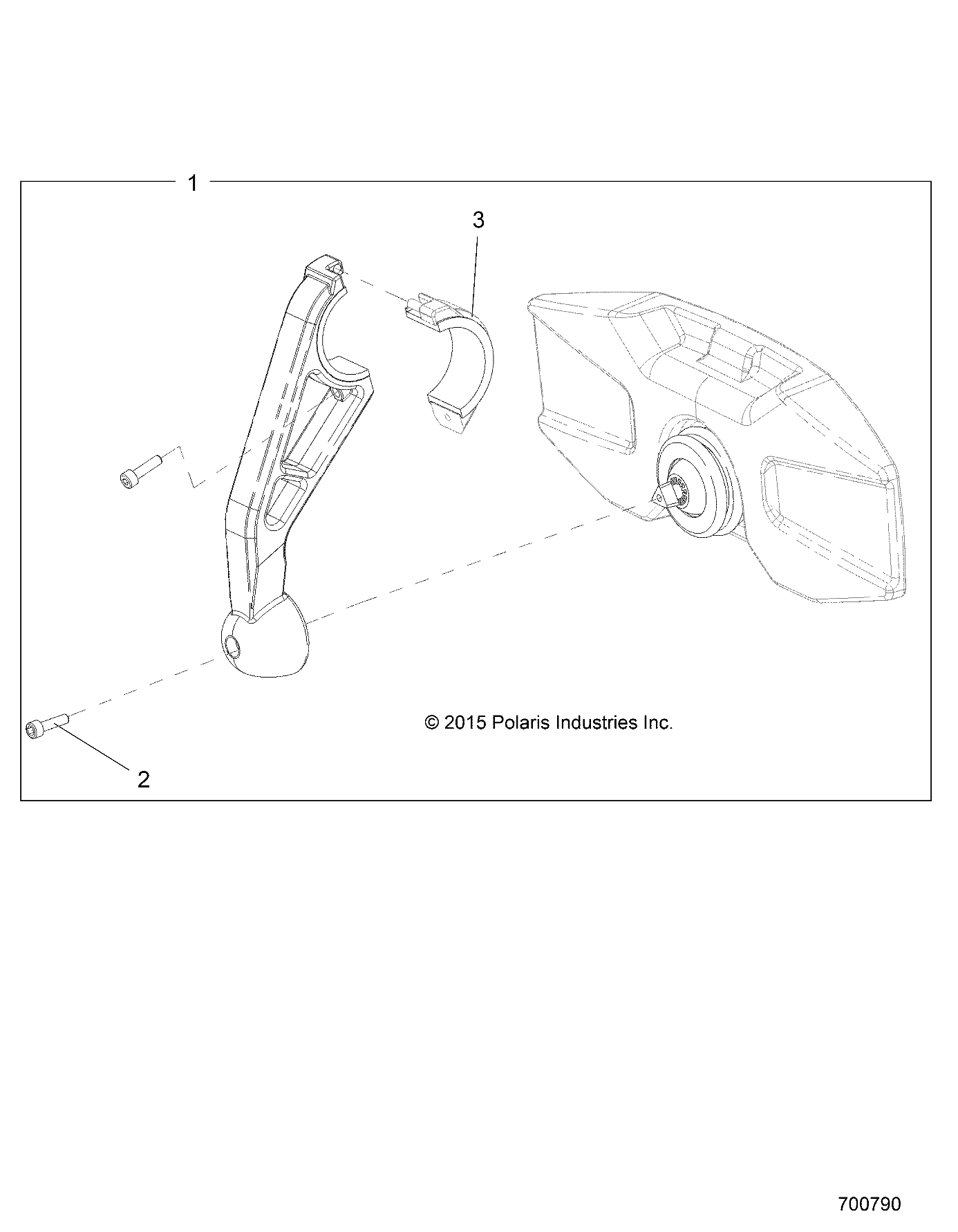 1

3

© 2015 Polaris Industries Inc.

2

700790