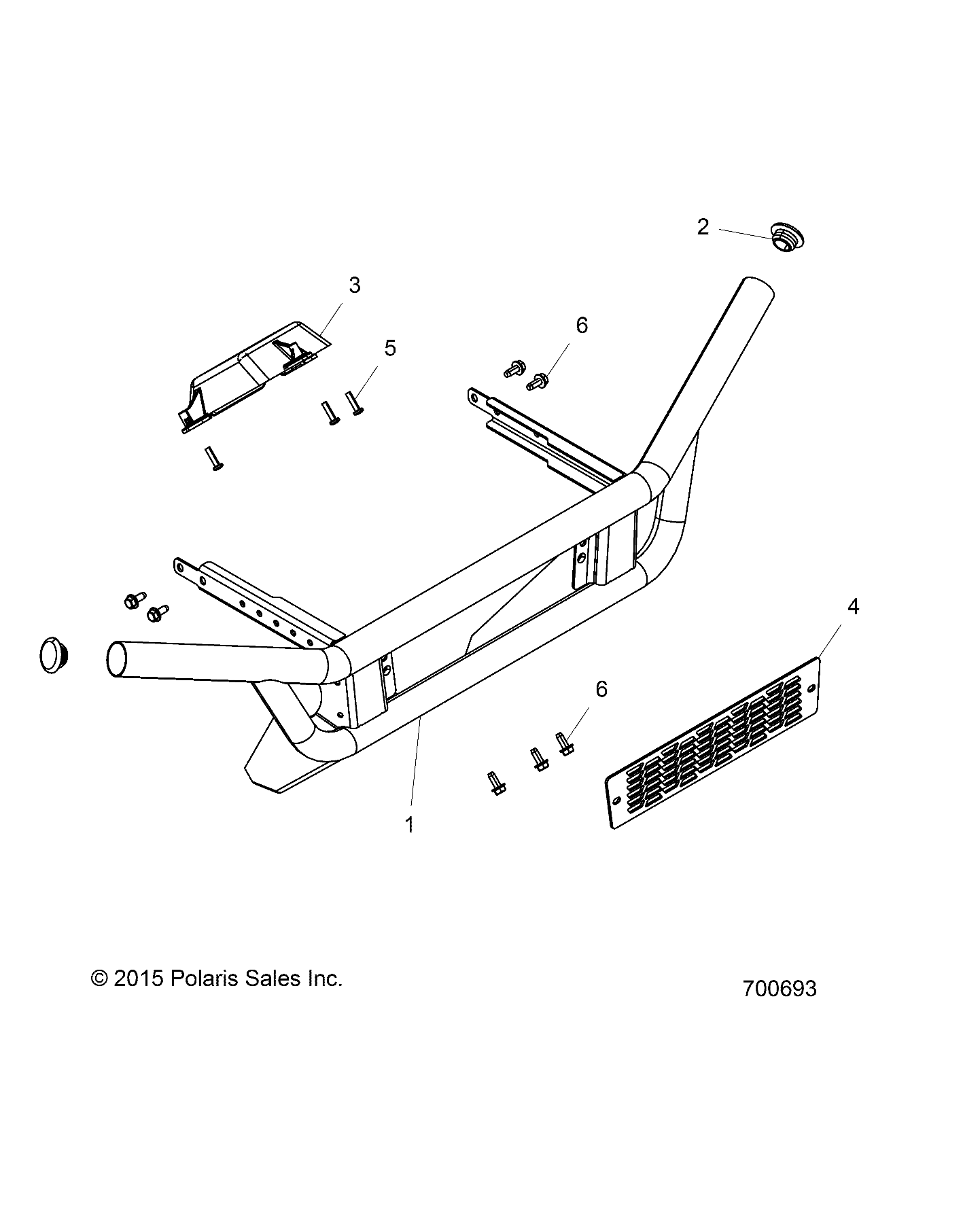 2

3

6

5

4

6

1

© 2015 Polaris Sales Inc.

700693