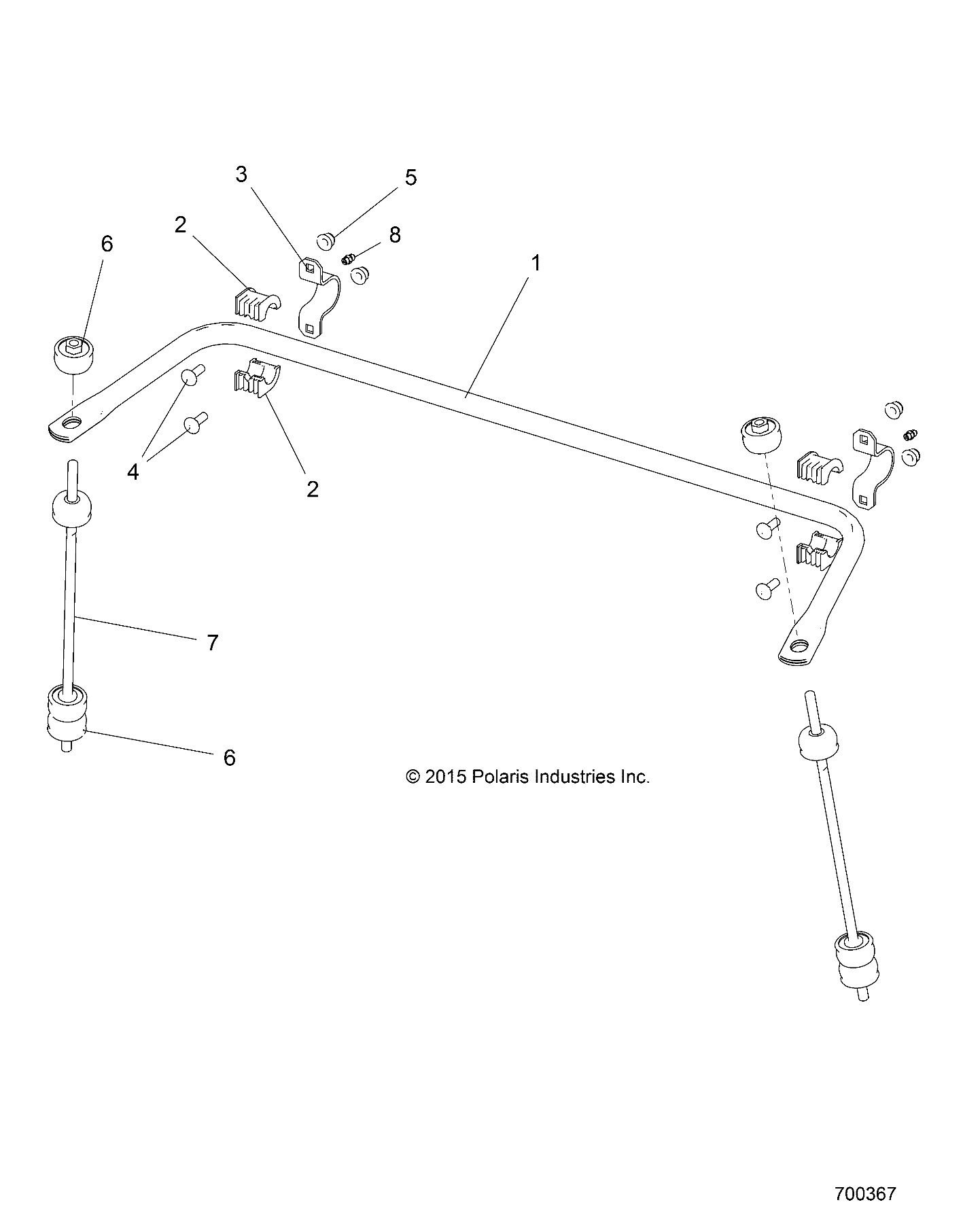 3
5
2
8
6
1
4
2
7
6
© 2015 Polaris Industries Inc.
700367