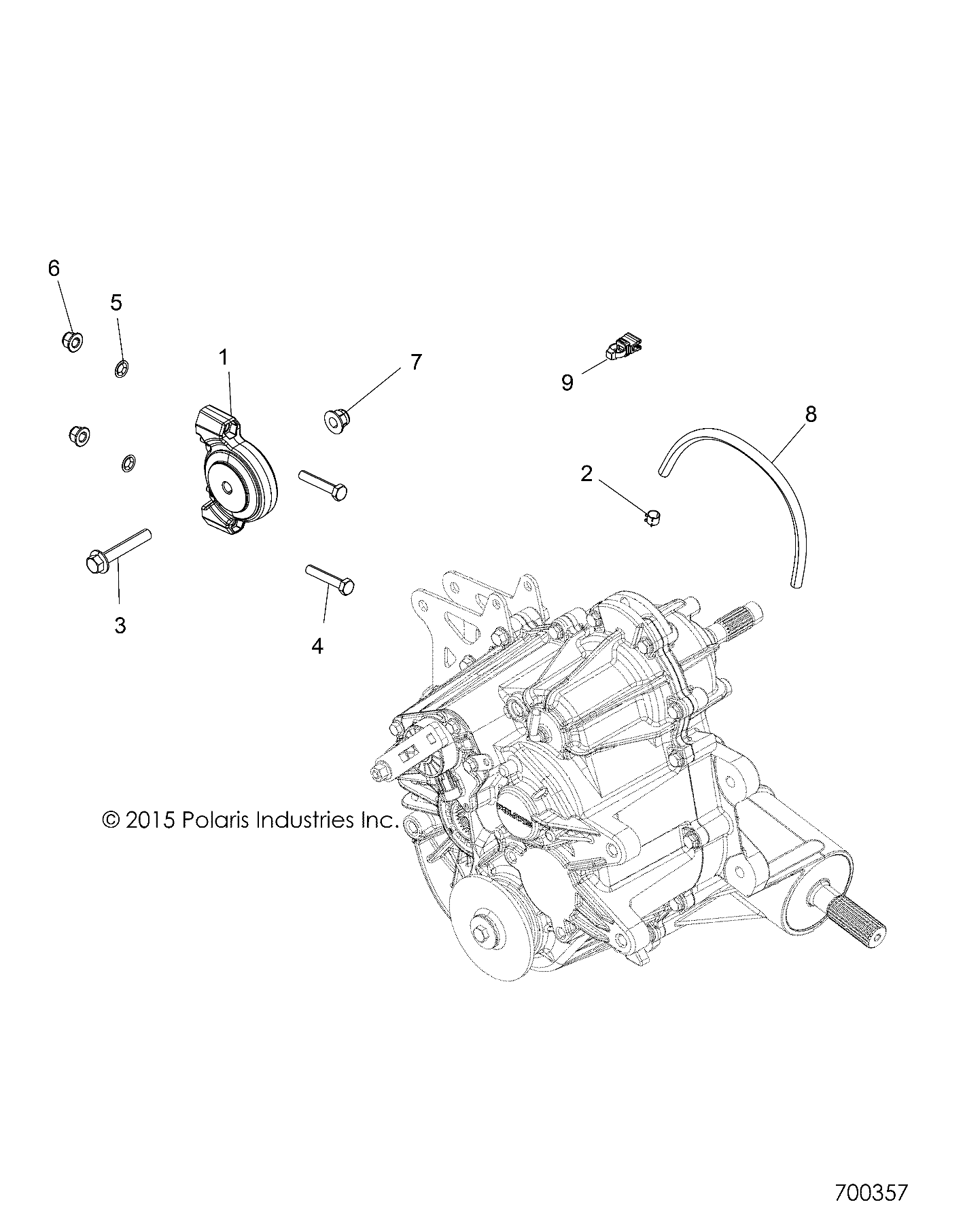 6
5
1
7
9
8
2
3
4
© 2015 Polaris Industries Inc.
700357