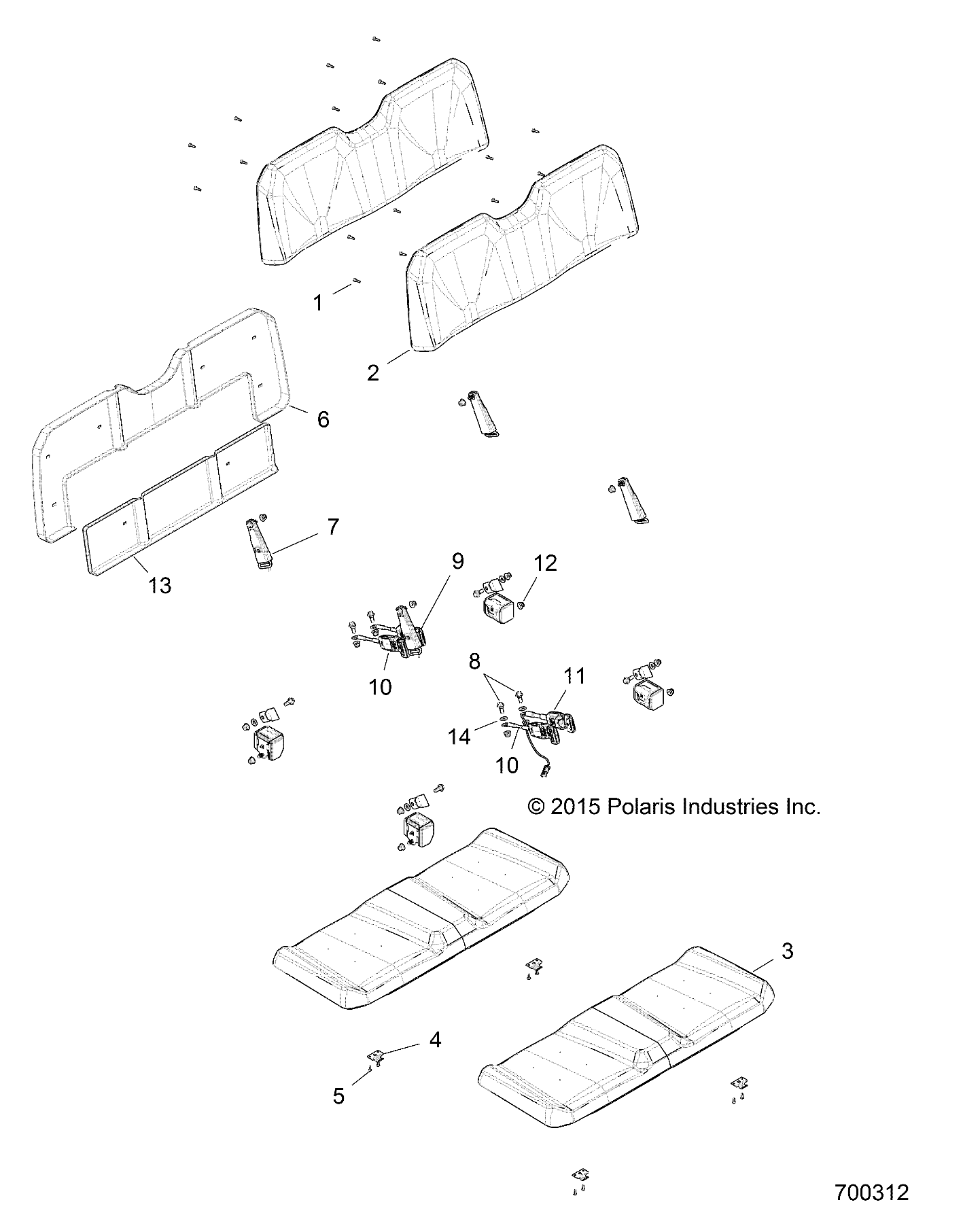 1
2
6
7
13
9
12
10
8
11
14
10
© 2015 Polaris Industries Inc.
3
4
5
700312